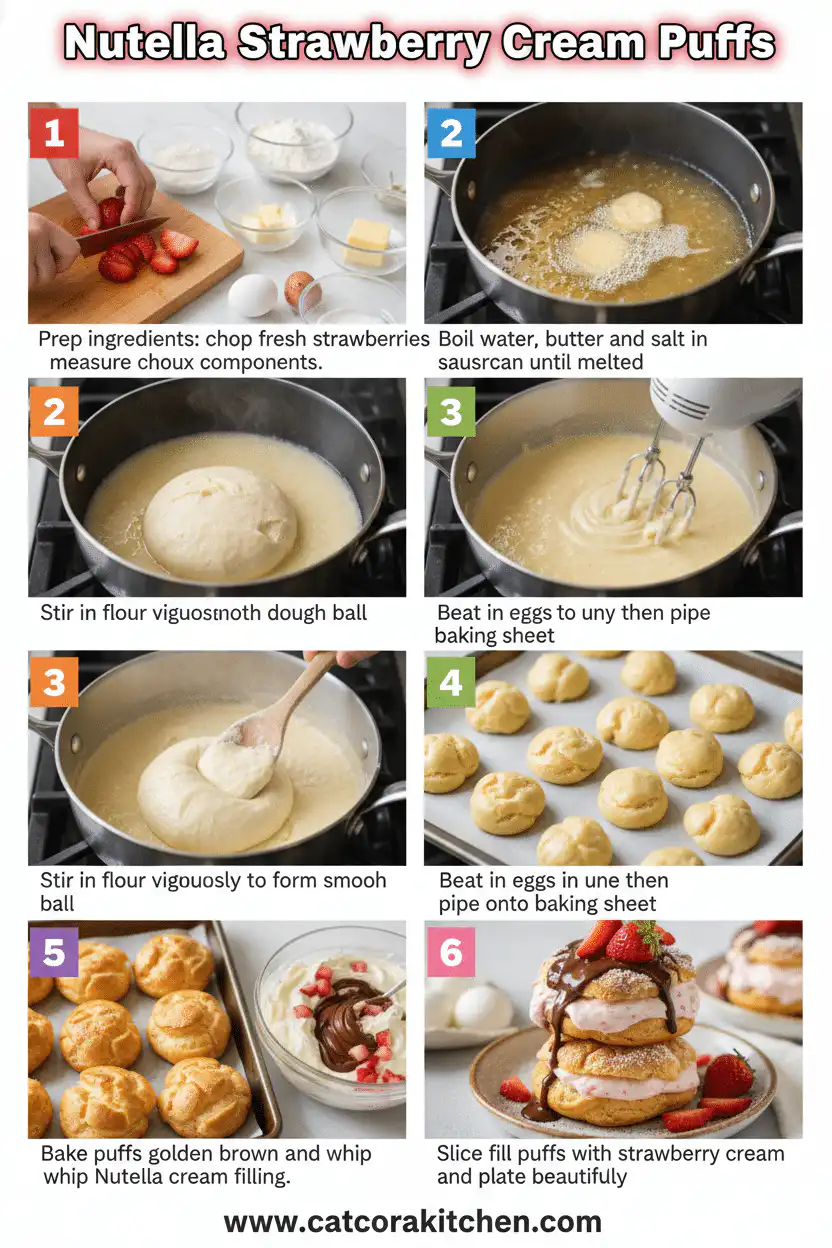 Nutella Strawberry Cream Puffs

1

Prep ingredients: chop fresh strawberries measure choux components.

2

Boil water, butter and salt in sausrcan until melted

2

Stir in flour viguosmoth dough ball

3

Beat in eggs to uny then pipe baking sheet

3

Stir in flour vigouosly to form smooh ball

4

Beat in eggs in une then pipe onto baking sheet

5

Bake puffs golden brown and whip whip Nutella cream filling.

6

Slice fill puffs with strawberry cream and plate beautifully

www.catcorakitchen.com