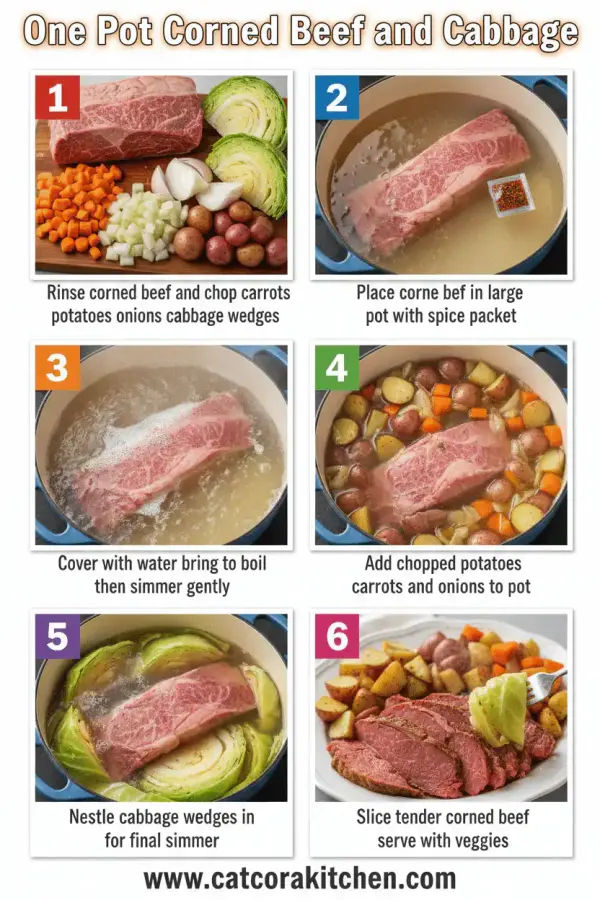 One Pot Corned Beef and Cabbage

1

Rinse corned beef and chop carrots potatoes onions cabbage wedges

2

Place corne bef in large pot with spice packet

3

Cover with water bring to boil then simmer gently

4

Add chopped potatoes carrots and onions to pot

5

Nestle cabbage wedges in for final simmer

6

Slice tender corned beef serve with veggies

www.catcorakitchen.com