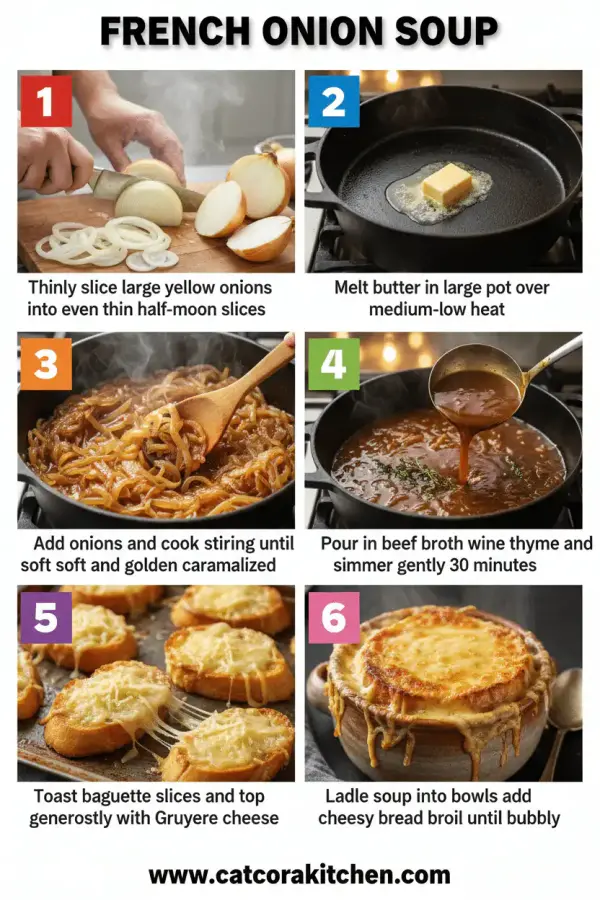 FRENCH ONION SOUP

1

Thinly slice large yellow onions into even thin half-moon slices

2

Melt butter in large pot over medium-low heat

3

Add onions and cook stiring until soft soft and golden caramalized

4

Pour in beef broth wine thyme and simmer gently 30 minutes

5

Toast baguette slices and top generostly with Gruyere cheese

6

Ladle soup into bowls add cheesy bread broil until bubbly

www.catcorakitchen.com