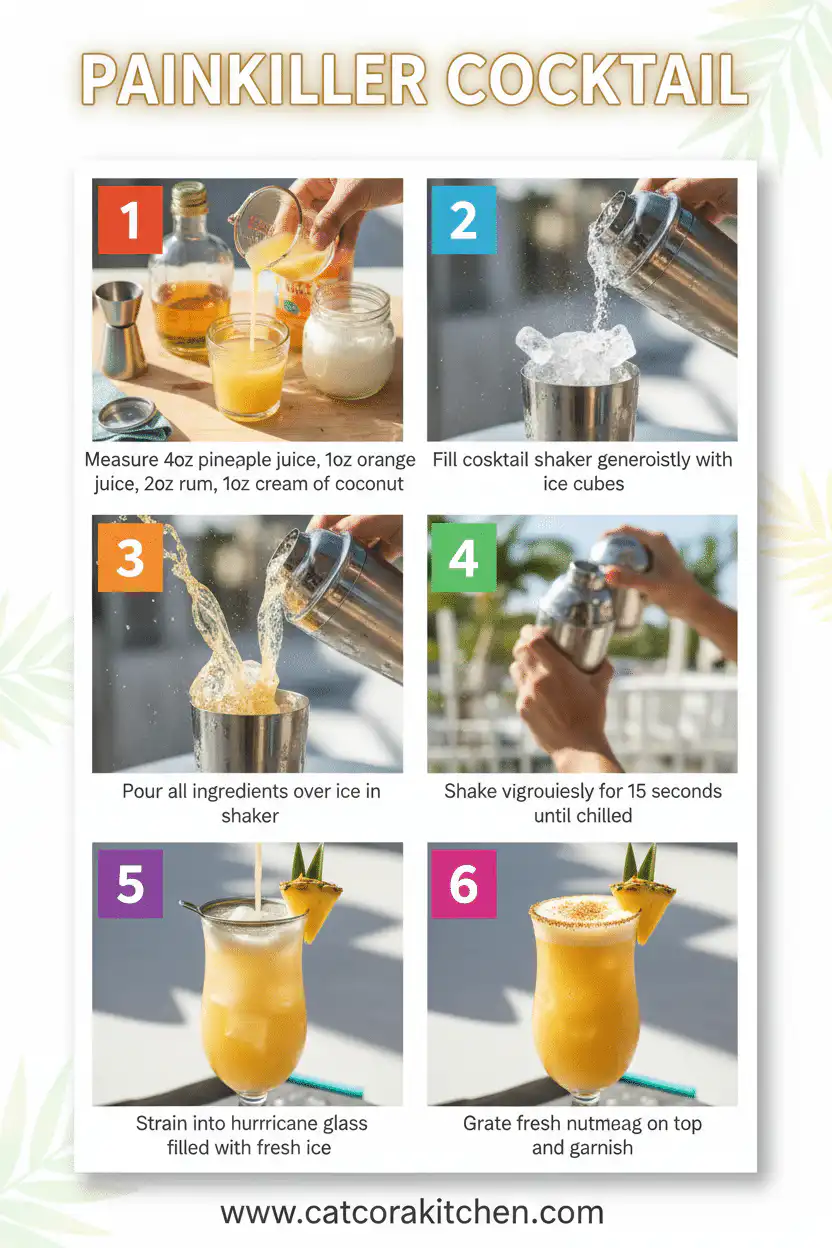 PAINKILLER COCKTAIL

1

Measure 4oz pineaple juice, 1oz orange juice, 2oz rum, 1oz cream of coconut

2

Fill cosktail shaker generoistly with ice cubes

3

Pour all ingredients over ice in shaker

4

Shake vigrouiesly for 15 seconds until chilled

5

Strain into hurrricane glass filled with fresh ice

6

Grate fresh nutmeag on top and garnish

www.catcorakitchen.com