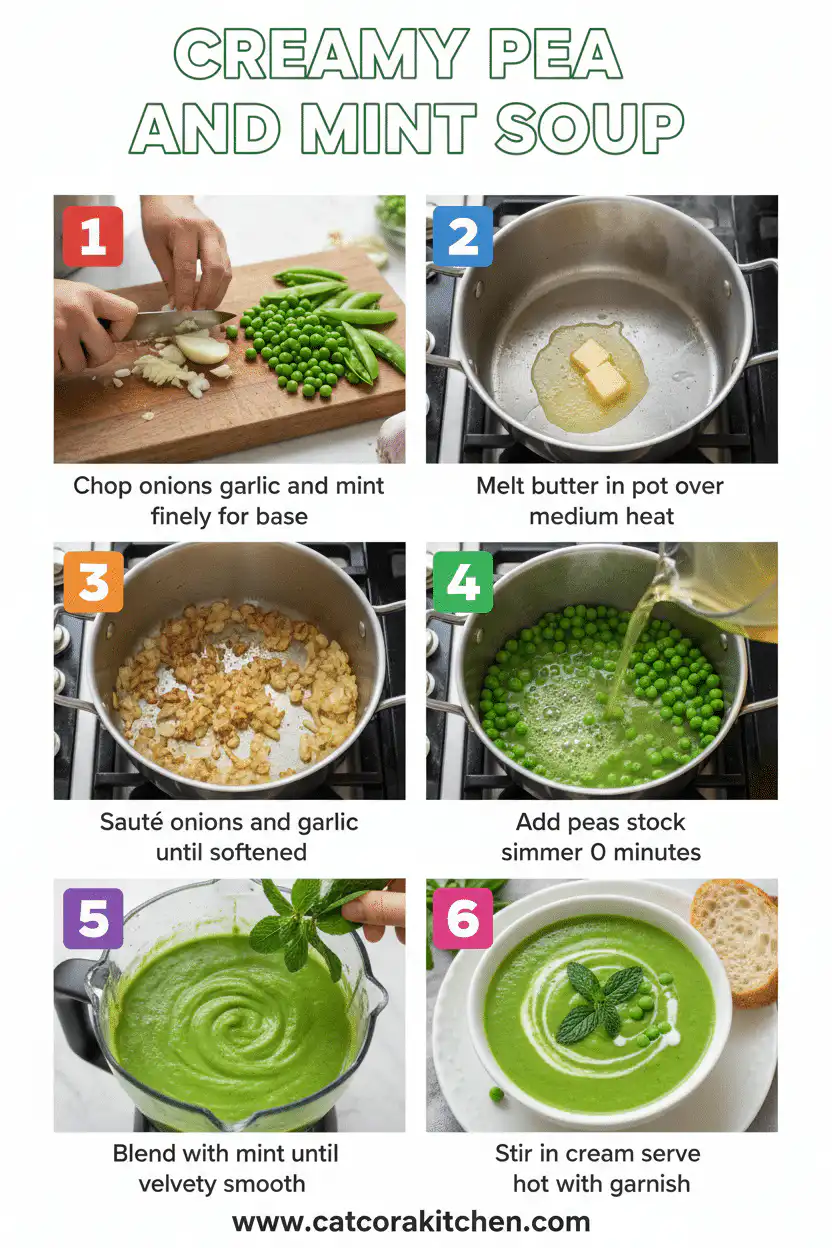 CREAMY PEA AND MINT SOUP

1

Chop onions garlic and mint finely for base

2

Melt butter in pot over medium heat

3

Sauté onions and garlic until softened

4

Add peas stock simmer 0 minutes

5

Blend with mint until velvety smooth

6

Stir in cream serve hot with garnish

www.catcorakitchen.com