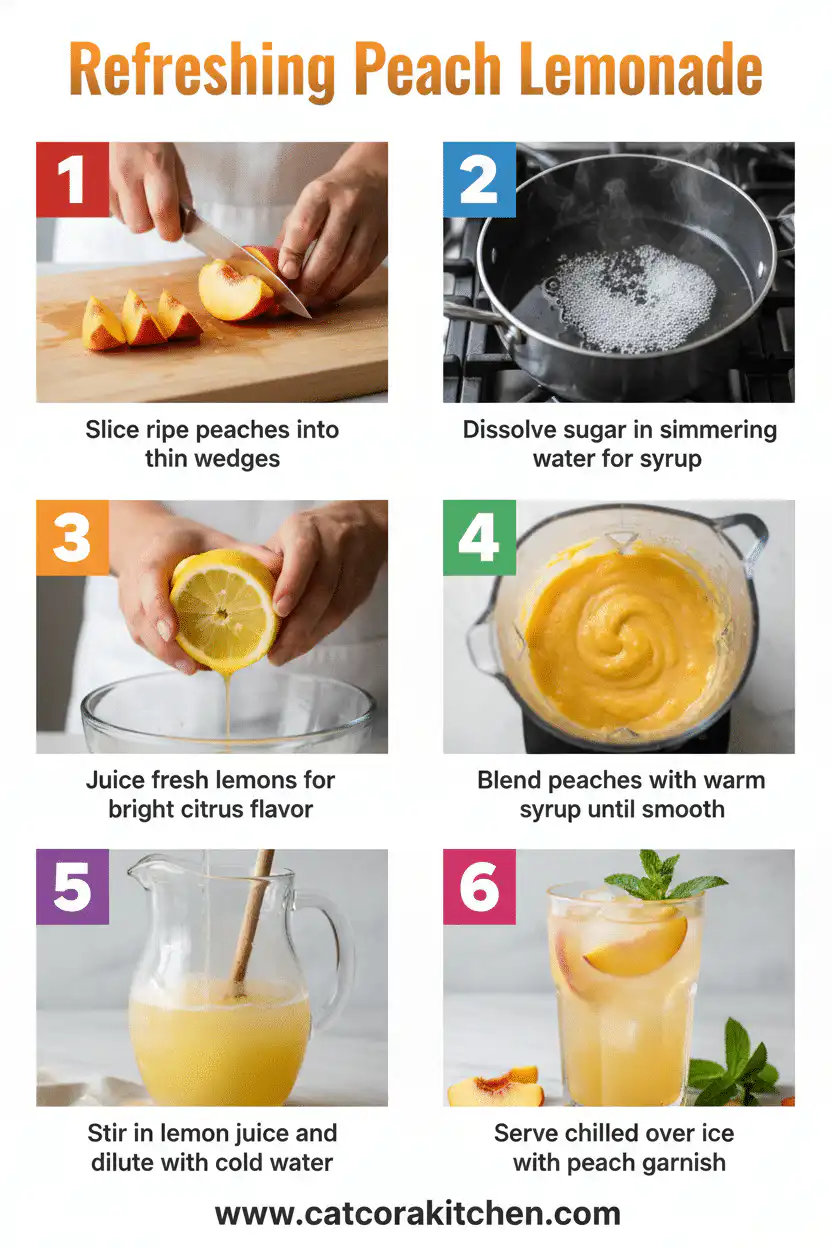 Refreshing Peach Lemonade

1

Slice ripe peaches into thin wedges

2

Dissolve sugar in simmering water for syrup

3

Juice fresh lemons for bright citrus flavor

4

Blend peaches with warm syrup until smooth

5

Stir in lemon juice and dilute with cold water

6

Serve chilled over ice with peach garnish

www.catcorakitchen.com