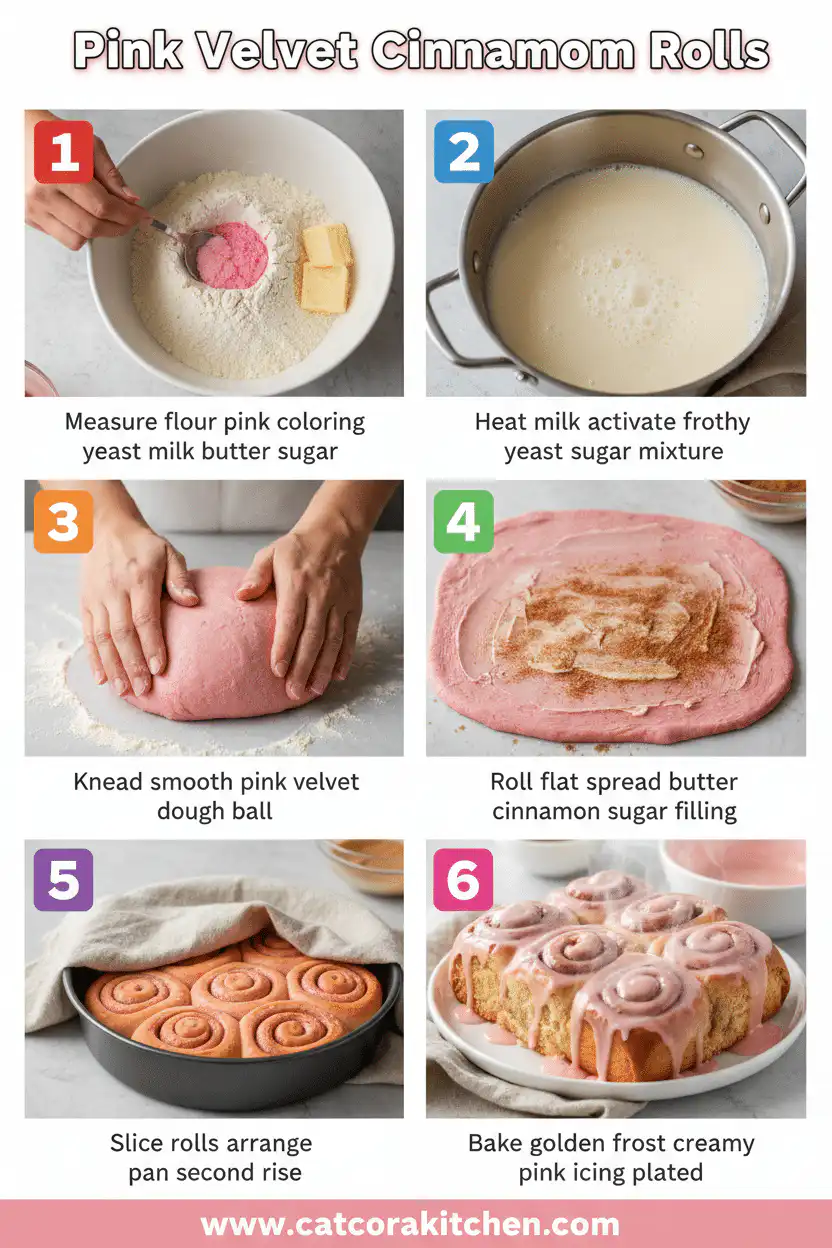 Pink Velvet Cinnamom Rolls

1

Measure flour pink coloring yeast milk butter sugar

2

Heat milk activate frothy yeast sugar mixture

3

Knead smooth pink velvet dough ball

4

Roll flat spread butter cinnamon sugar filling

5

Slice rolls arrange pan second rise

6

Bake golden frost creamy pink icing plated

www.catcorakitchen.com