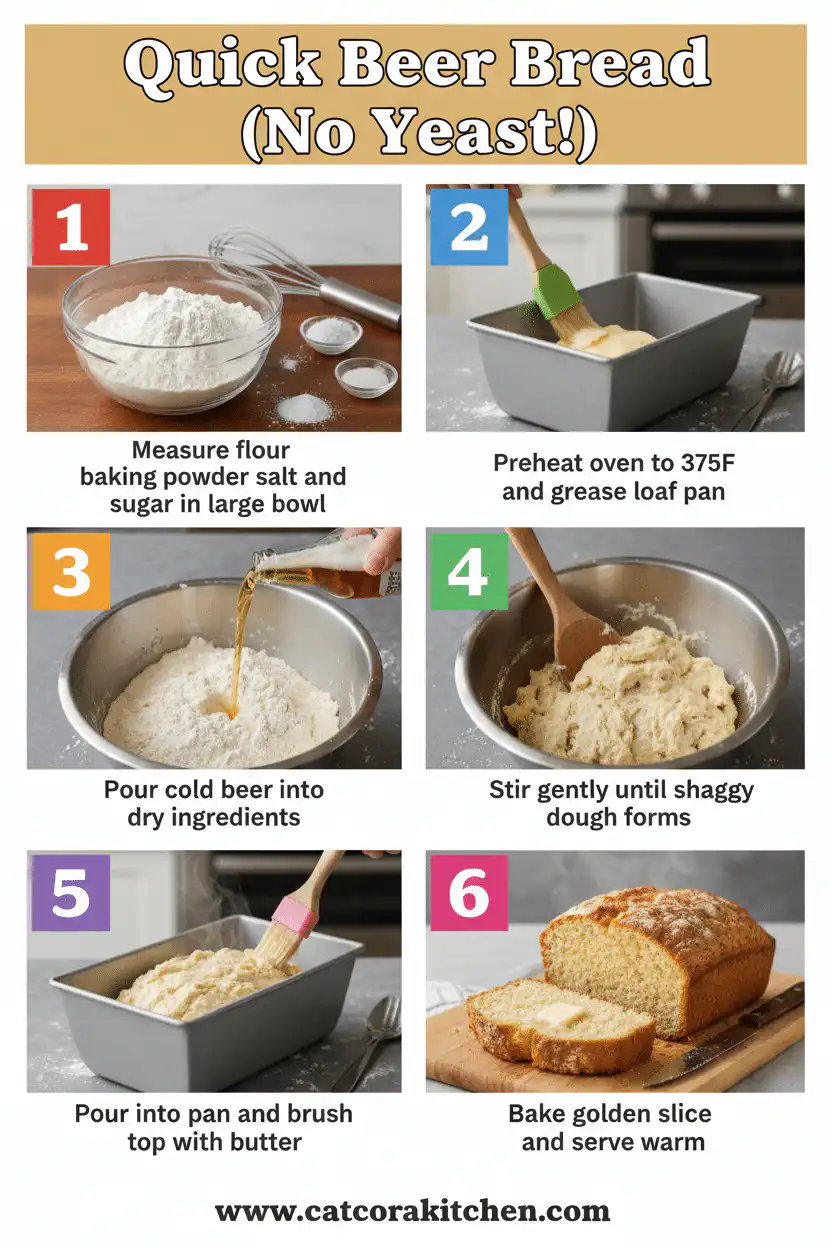 Quick Beer Bread (No Yeast!)

1

Measure flour baking powder salt and sugar in large bowl

2

Preheat oven to 375F and grease loaf pan

3

Pour cold beer into dry ingredients

4

Stir gently until shaggy dough forms

5

Pour into pan and brush top with butter

6

Bake golden slice and serve warm

www.catcorakitchen.com