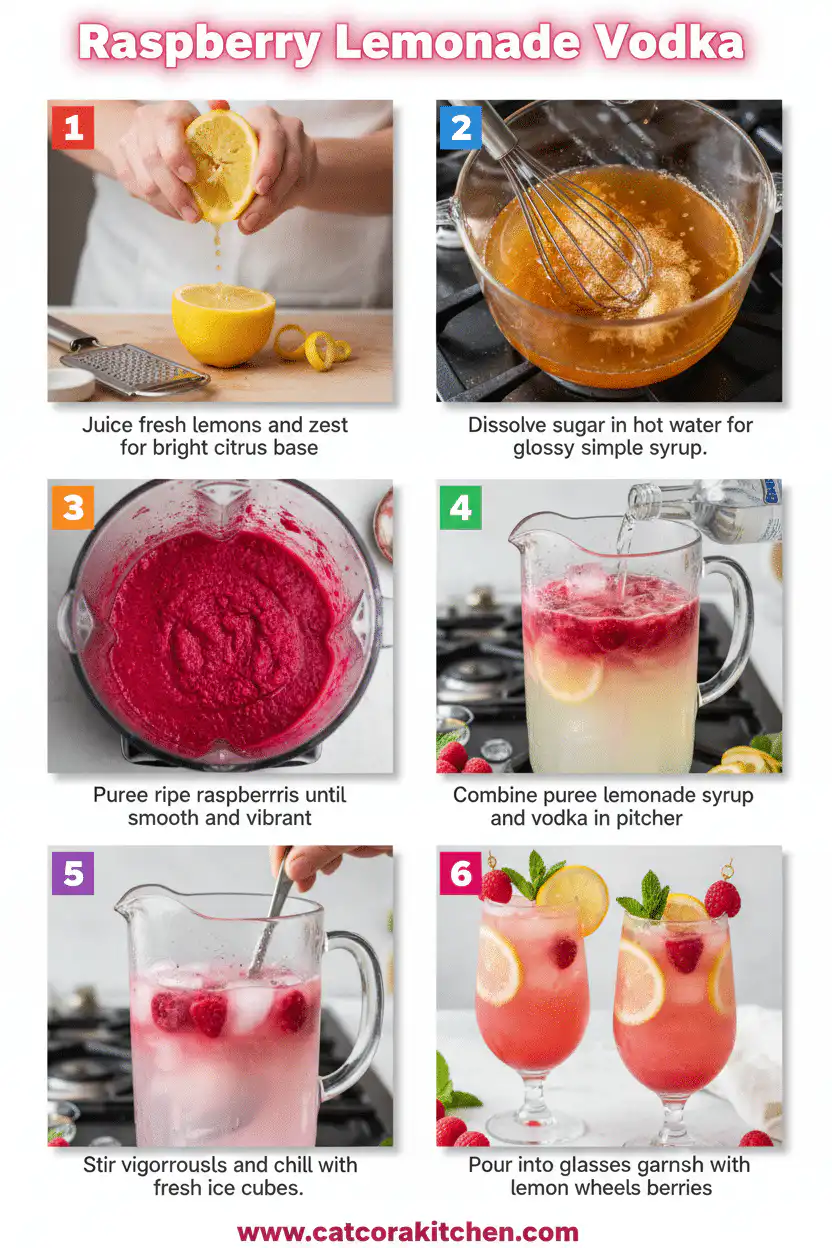 Raspberry Lemonade Vodka

1
Juice fresh lemons and zest for bright citrus base

2
Dissolve sugar in hot water for glossy simple syrup.

3
Puree ripe raspberrris until smooth and vibrant

4
Combine puree lemonade syrup and vodka in pitcher

5
Stir vigorrousls and chill with fresh ice cubes.

6
Pour into glasses garnsh with lemon wheels berries

www.catcorakitchen.com