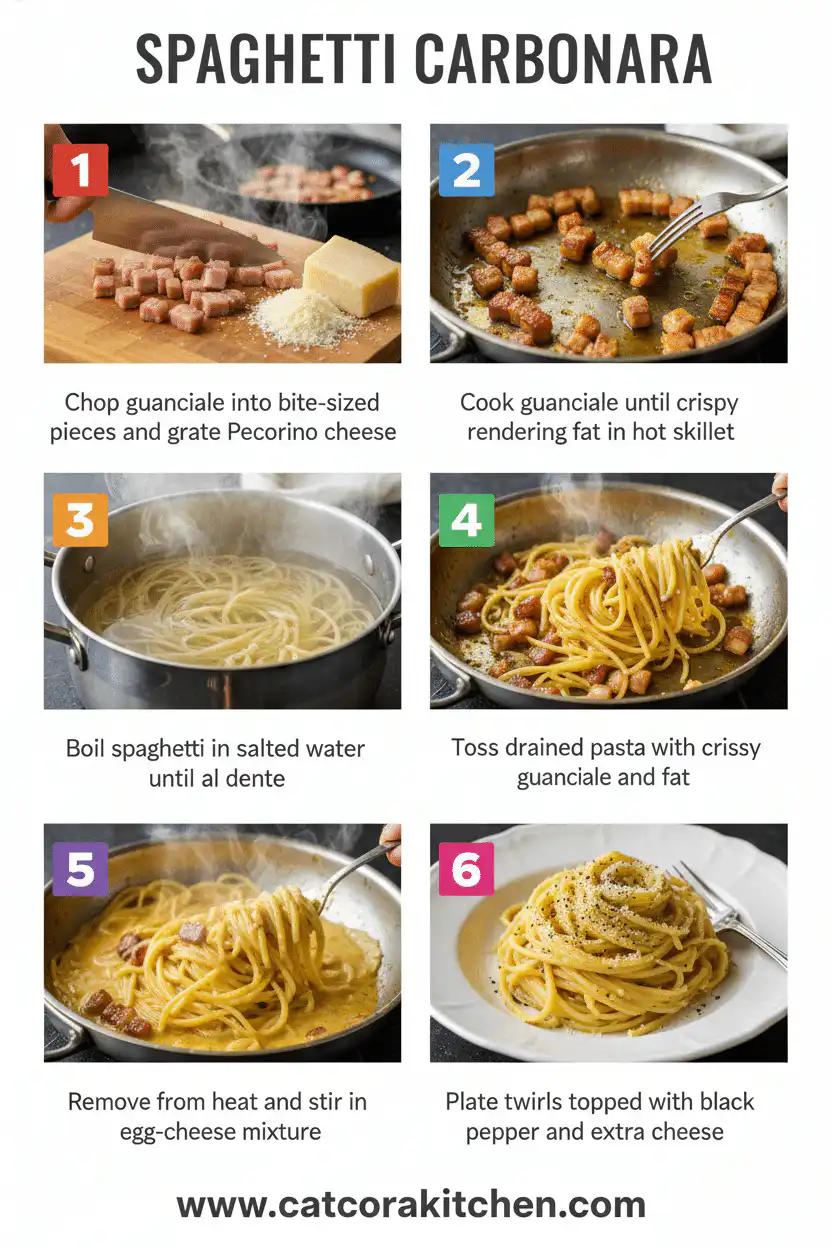 SPAGHETTI CARBONARA

1

Chop guanciale into bite-sized pieces and grate Pecorino cheese

2

Cook guanciale until crispy rendering fat in hot skillet

3

Boil spaghetti in salted water until al dente

4

Toss drained pasta with crissy guanciale and fat

5

Remove from heat and stir in egg-cheese mixture

6

Plate twirls topped with black pepper and extra cheese

www.catcorakitchen.com