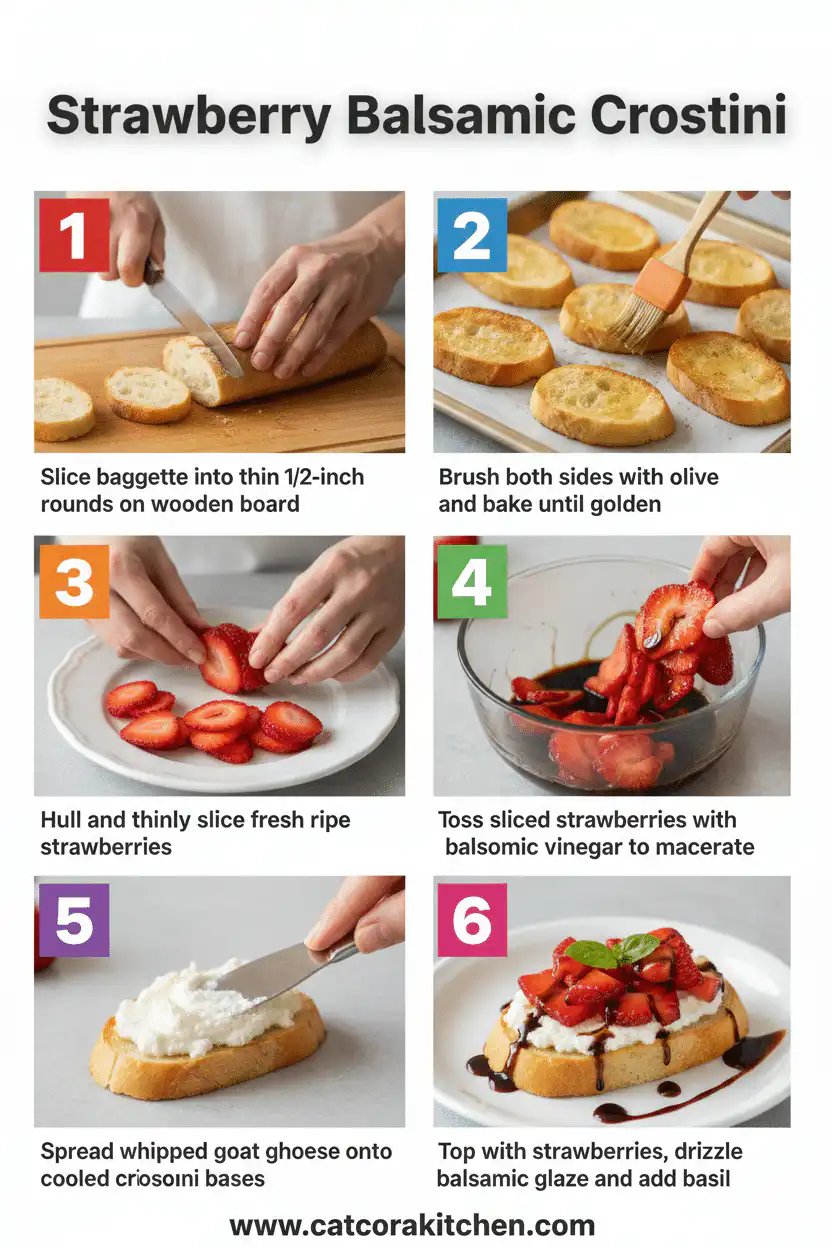 Strawberry Balsamic Crostini

1

Slice baggette into thin 1/2-inch rounds on wooden board

2

Brush both sides with olive and bake until golden

3

Hull and thinly slice fresh ripe strawberries

4

Toss sliced strawberries with balsomic vinegar to macerate

5

Spread whipped goat ghoese onto cooled criosoini bases

6

Top with strawberries, drizzle balsamic glaze and add basil

www.catcorakitchen.com