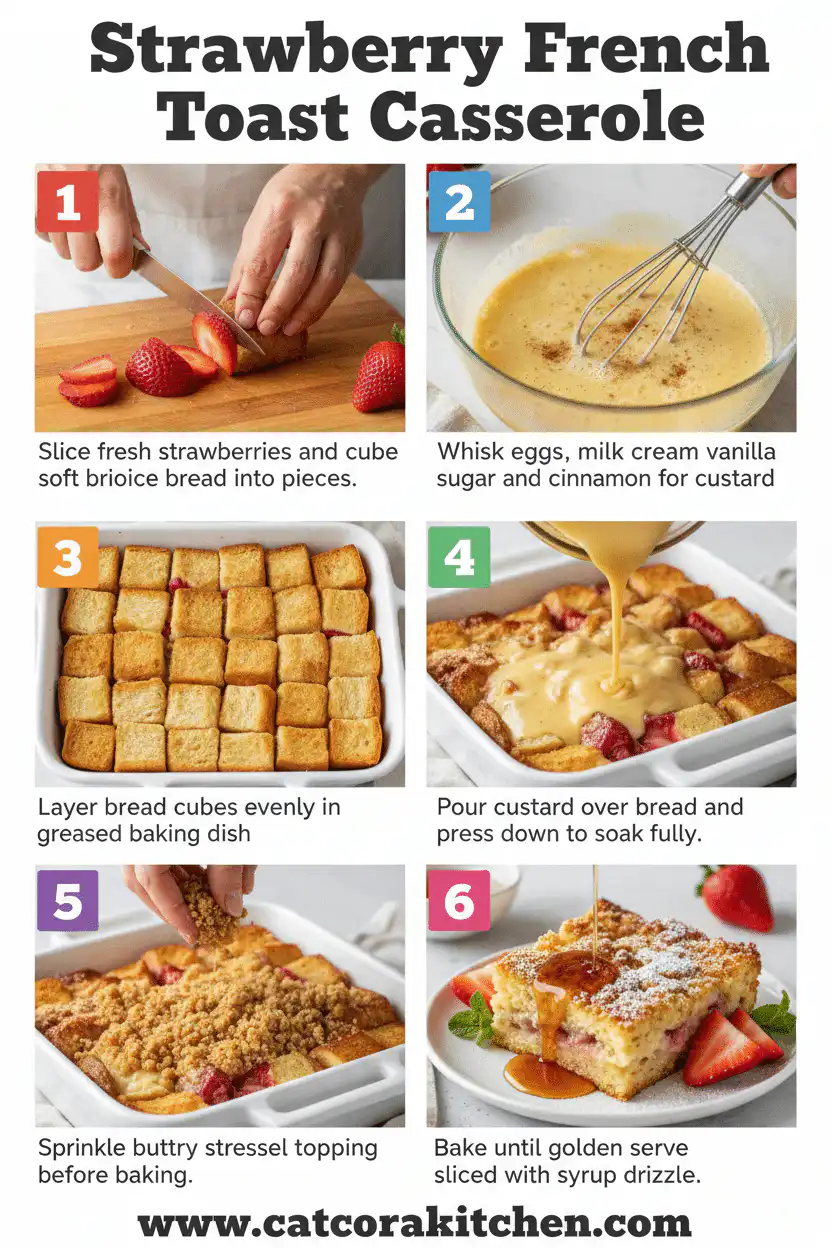 Strawberry French Toast Casserole

1

Slice fresh strawberries and cube soft brioice bread into pieces.

2

Whisk eggs, milk cream vanilla sugar and cinnamon for custard

3

Layer bread cubes evenly in greased baking dish

4

Pour custard over bread and press down to soak fully.

5

Sprinkle buttry stressel topping before baking.

6

Bake until golden serve sliced with syrup drizzle.

www.catcorakitchen.com