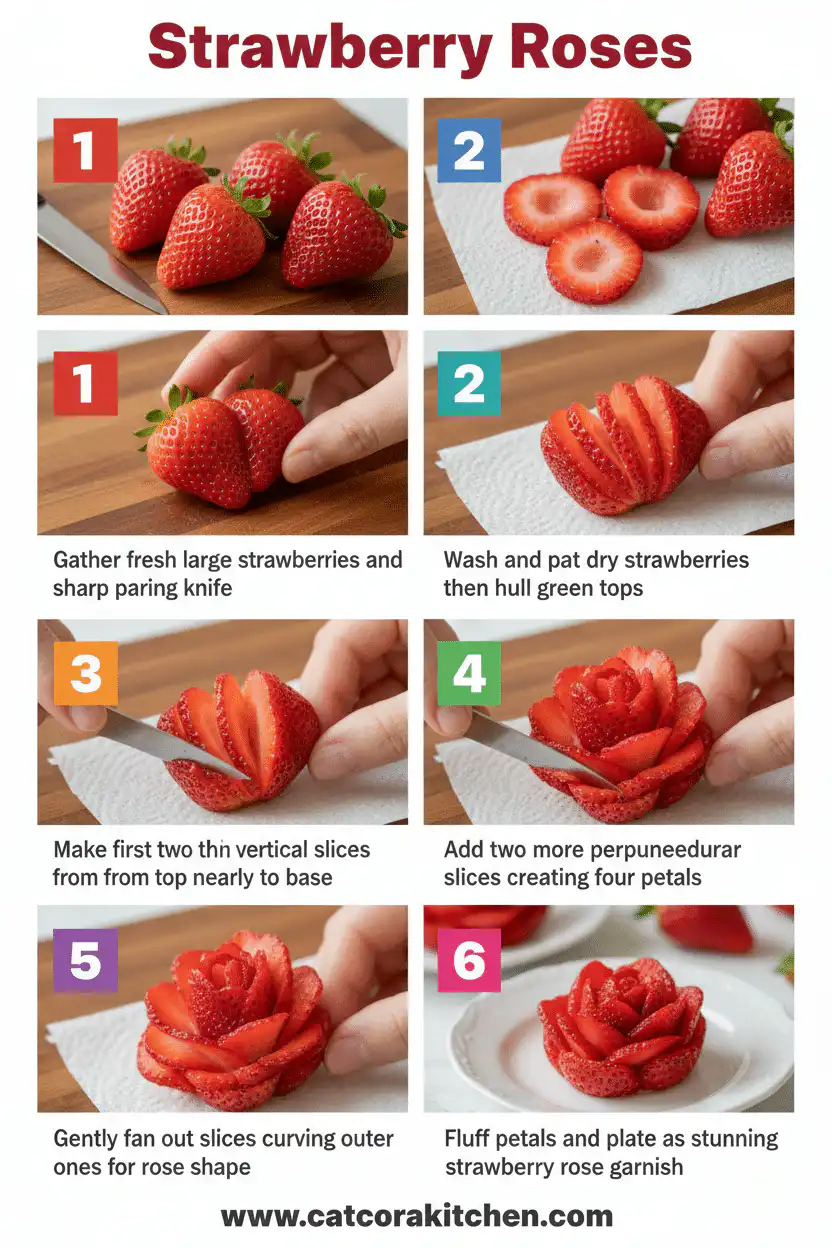 Strawberry Roses

1

2

1

2

Gather fresh large strawberries and sharp paring knife

Wash and pat dry strawberries then hull green tops

3

4

Make first two thn vertical slices from from top nearly to base

Add two more perpuneedurar slices creating four petals

5

6

Gently fan out slices curving outer ones for rose shape

Fluff petals and plate as stunning strawberry rose garnish

www.catcorakitchen.com