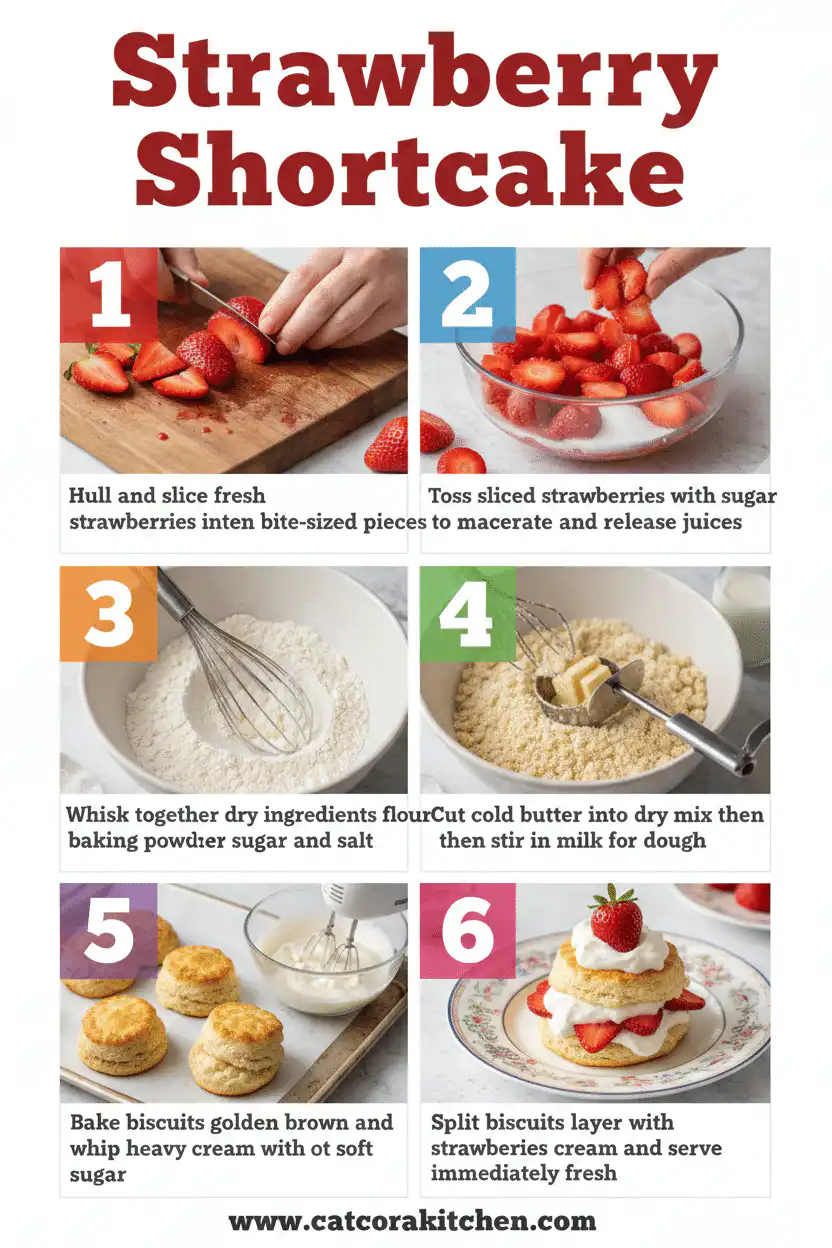 Strawberry Shortcake

1

Hull and slice fresh strawberries inten bite-sized pieces

2

Toss sliced strawberries with sugar to macerate and release juices

3

Whisk together dry ingredients flour baking powdıer sugar and salt

4

Cut cold butter into dry mix then then stir in milk for dough

5

Bake biscuits golden brown and whip heavy cream with ot soft sugar

6

Split biscuits layer with strawberies cream and serve immediately fresh

www.catcorakitchen.com