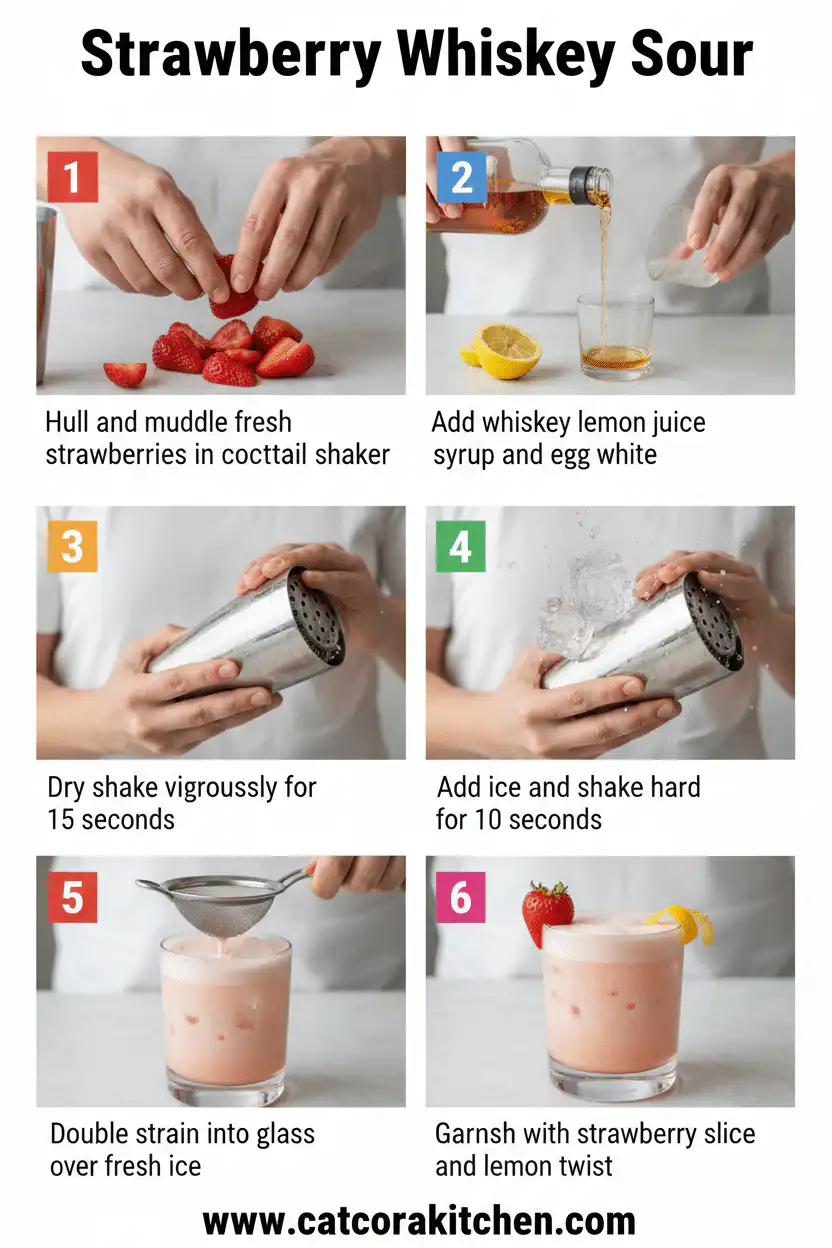 Strawberry Whiskey Sour

1

Hull and muddle fresh strawberries in cocttail shaker

2

Add whiskey lemon juice syrup and egg white

3

Dry shake vigroussly for 15 seconds

4

Add ice and shake hard for 10 seconds

5

Double strain into glass over fresh ice

6

Garnsh with strawberry slice and lemon twist

www.catcorakitchen.com