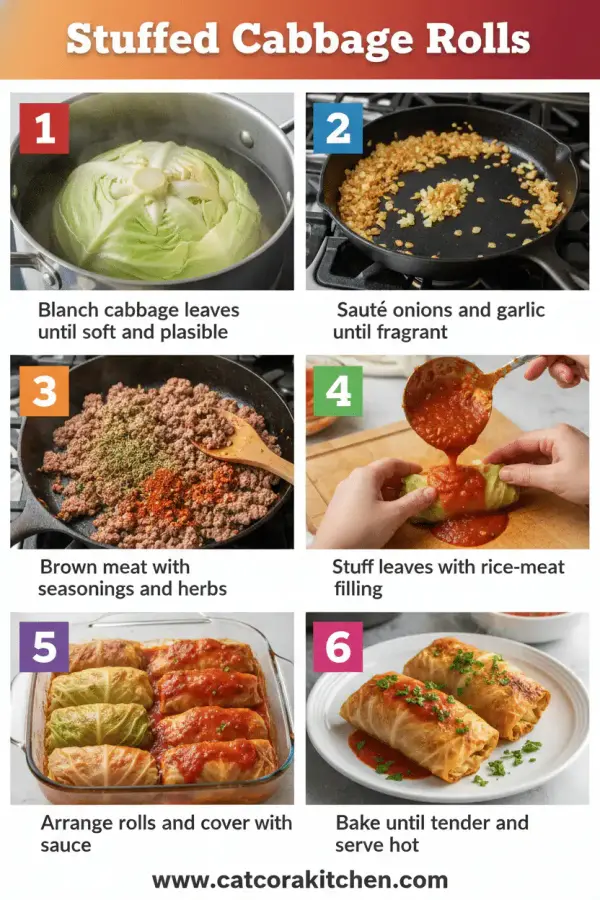 Stuffed Cabbage Rolls

1

Blanch cabbage leaves until soft and plasible

2

Sauté onions and garlic until fragrant

3

Brown meat with seasonings and herbs

4

Stuff leaves with rice-meat filling

5

Arrange rolls and cover with sauce

6

Bake until tender and serve hot

www.catcorakitchen.com