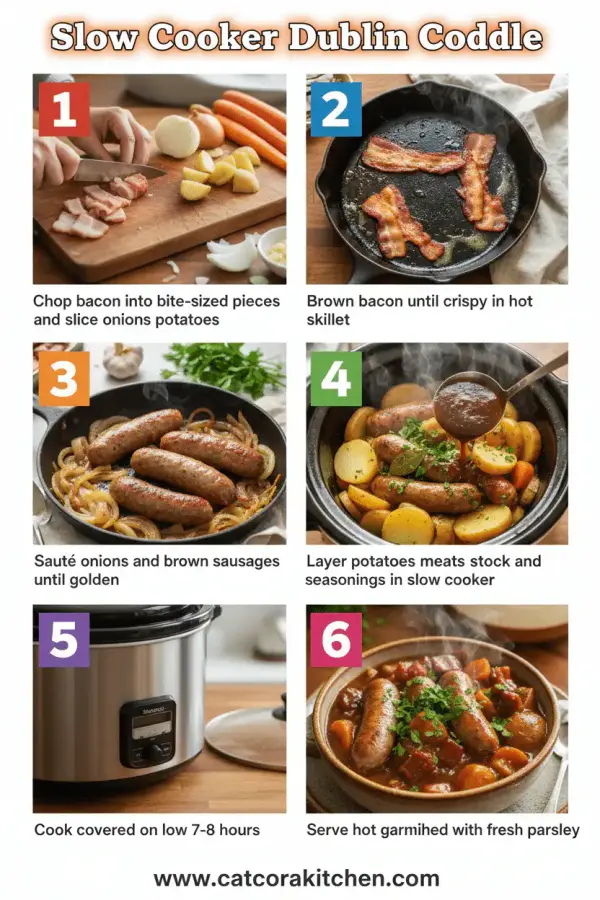 Slow Cooker Dublin Coddle

1

Chop bacon into bite-sized pieces and slice onions potatoes

2

Brown bacon until crispy in hot skillet

3

Sauté onions and brown sausages until golden

4

Layer potatoes meats stock and seasonings in slow cooker

5

Cook covered on low 7-8 hours

6

Serve hot garmihed with fresh parsley

www.catcorakitchen.com