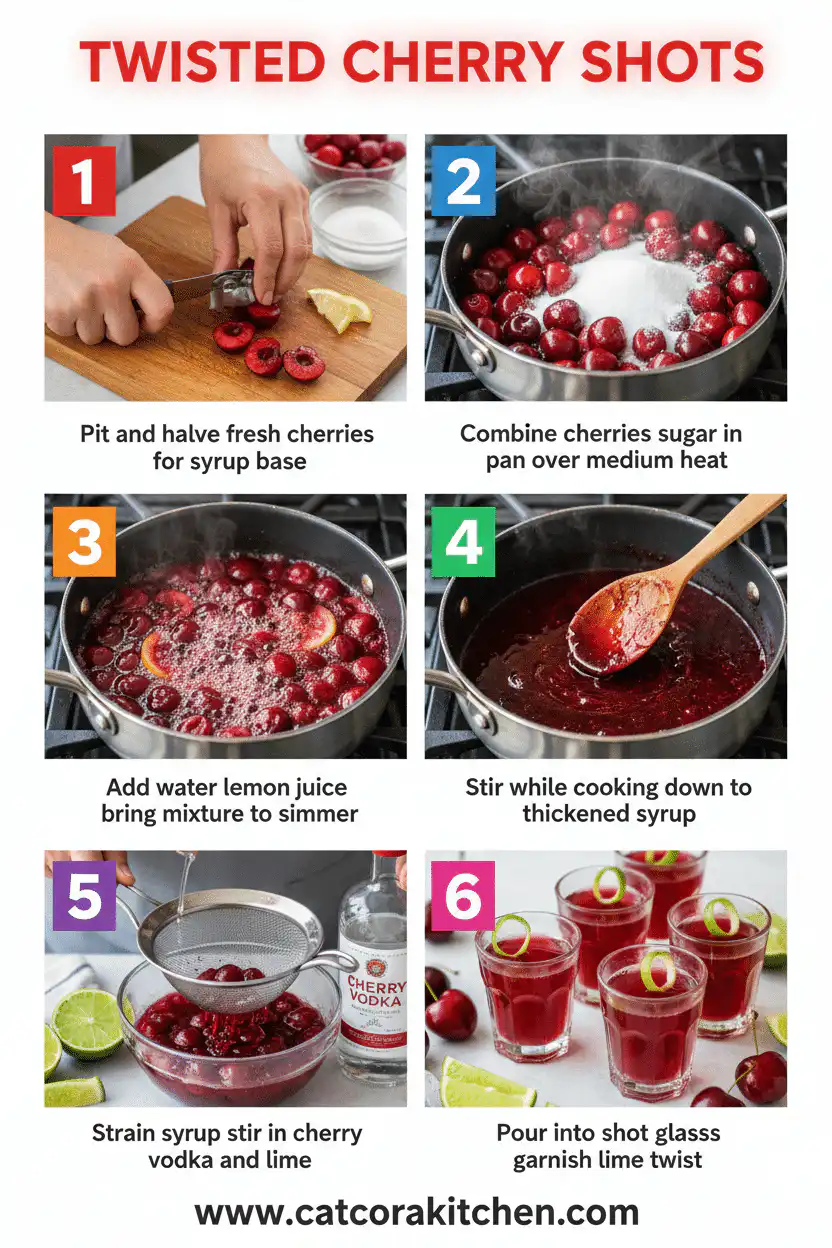 TWISTED CHERRY SHOTS

1

Pit and halve fresh cherries for syrup base

2

Combine cherries sugar in pan over medium heat

3

Add water lemon juice bring mixture to simmer

4

Stir while cooking down to thickened syrup

5

CHERRY VODKA

Strain syrup stir in cherry vodka and lime

6

Pour into shot glasss garnish lime twist

www.catcorakitchen.com