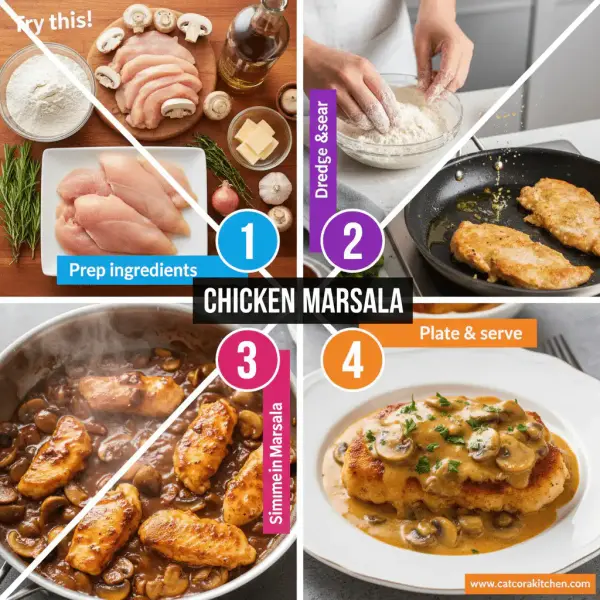 Try this!

1

Prep ingredients

Dredge &sear

2

CHICKEN MARSALA

3

Simime in Marsala

4

Plate & serve

www.catcorakitchen.com