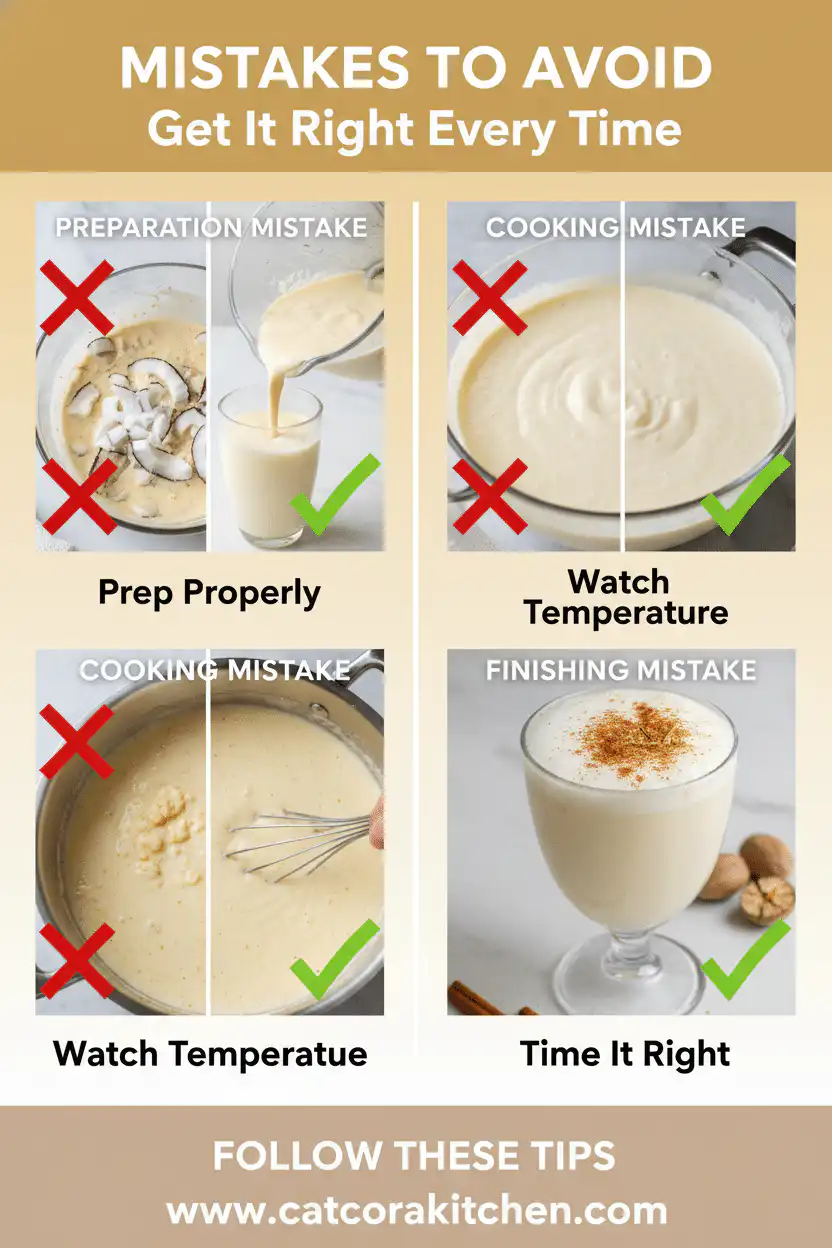 MISTAKES TO AVOID
Get It Right Every Time

PREPARATION MISTAKE

Prep Properly

COOKING MISTAKE

Watch Temperature

COOKING MISTAKE

Watch Temperatue

FINISHING MISTAKE

Time It Right

FOLLOW THESE TIPS
www.catcorakitchen.com