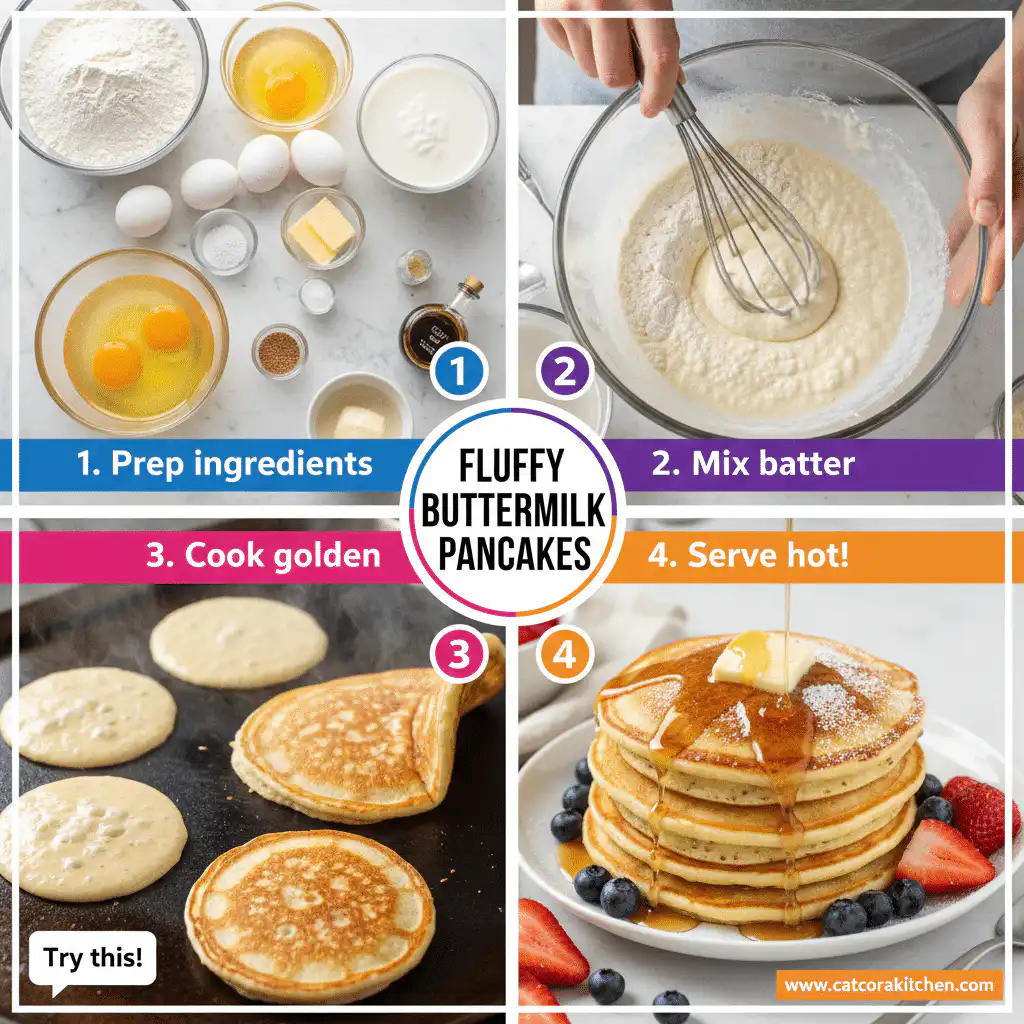 1

2

1. Prep ingredients

FLUFFY BUTTERMILK PANCAKES

2. Mix batter

3. Cook golden

4. Serve hot!

3

4

Try this!

www.catcorakitchen.com