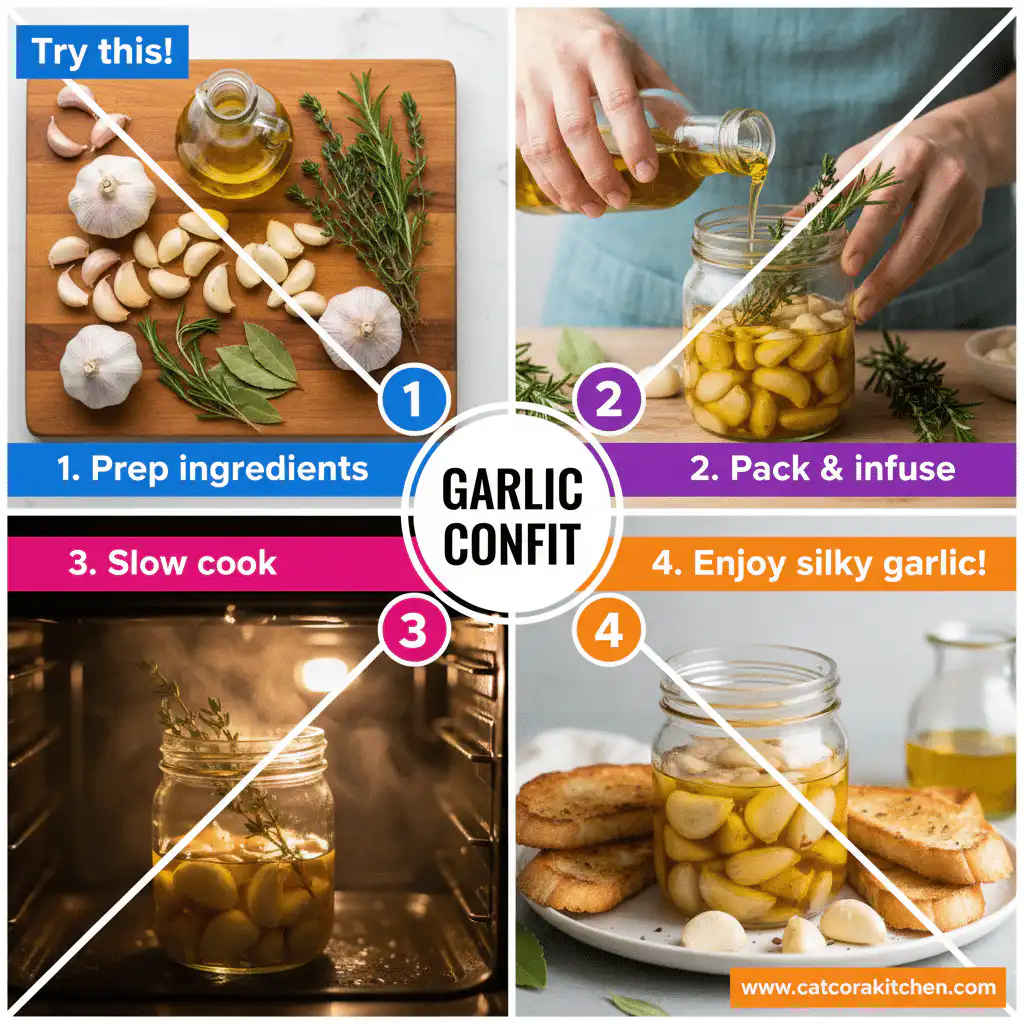 Try this!

1

1. Prep ingredients

2

2. Pack & infuse

GARLIC CONFIT

3. Slow cook

3

4. Enjoy silky garlic!

4

www.catcorakitchen.com