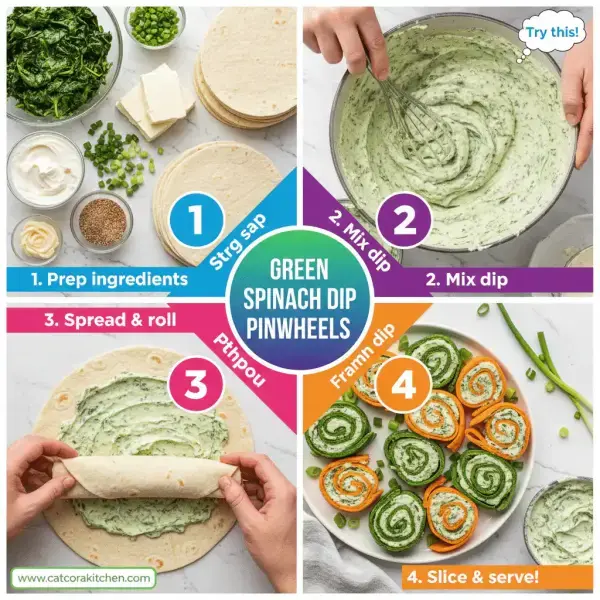 Try this!

1

Strg sap

1. Prep ingredients

2. Mix dip

2

2. Mix dip

GREEN SPINACH DIP PINWHEELS

3. Spread & roll

Pthpou

3

Framn dip

4

www.catcorakitchen.com

4. Slice & serve!