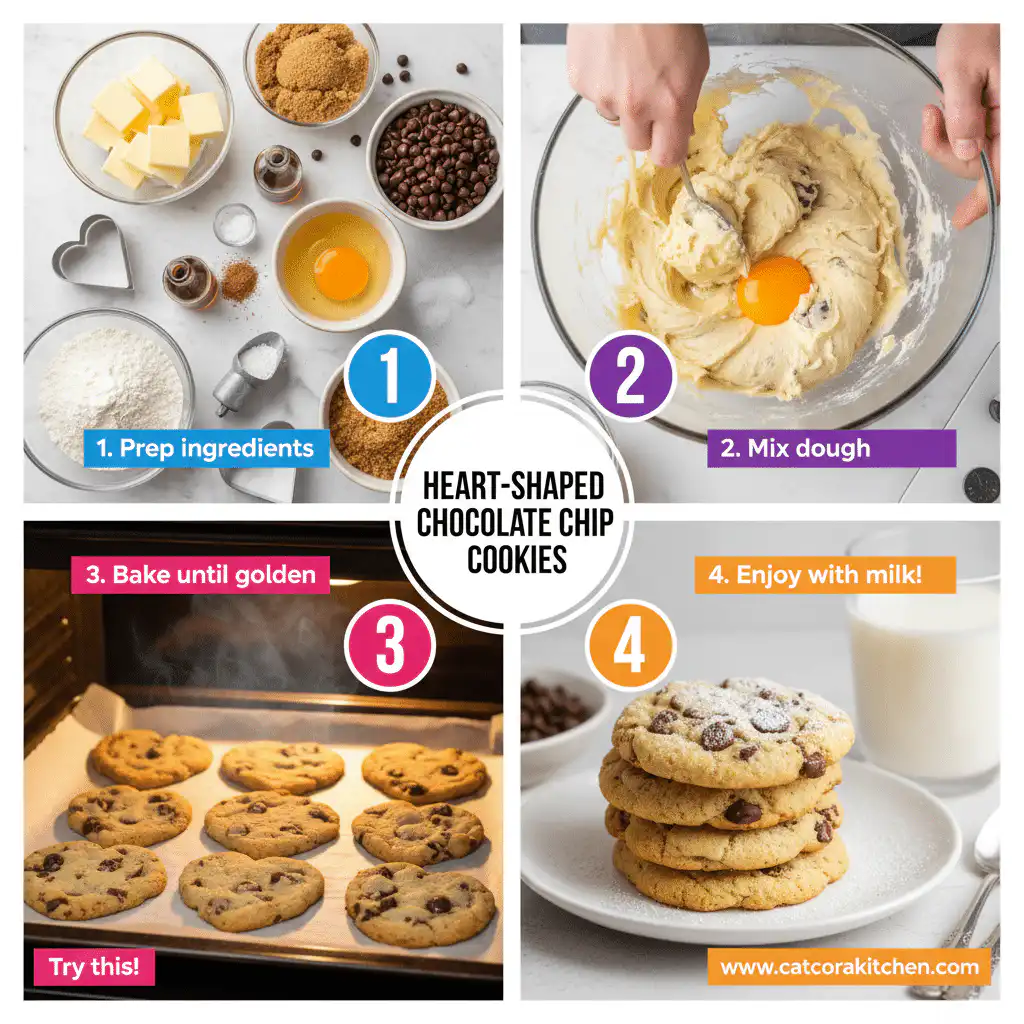 1

1. Prep ingredients

2

2. Mix dough

HEART-SHAPED CHOCOLATE CHIP COOKIES

3. Bake until golden

3

Try this!

4. Enjoy with milk!

4

www.catcorakitchen.com