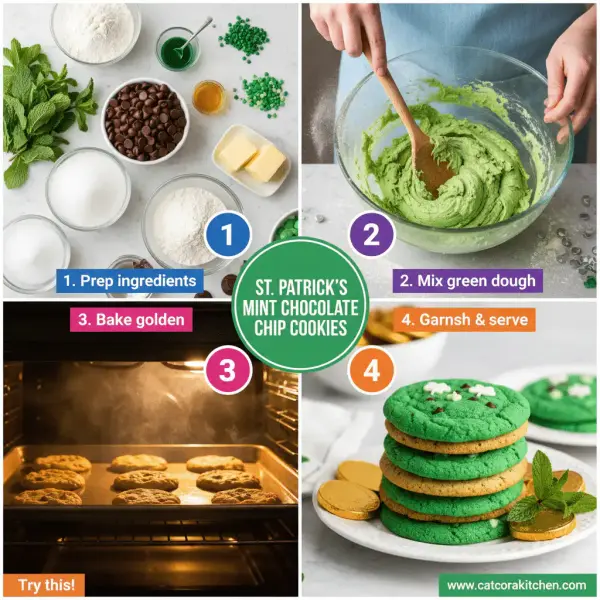 1

1. Prep ingredients

2

2. Mix green dough

ST. PATRICK'S MINT CHOCOLATE CHIP COOKIES

3. Bake golden

3

4. Garnsh & serve

4

Try this!

www.catcorakitchen.com