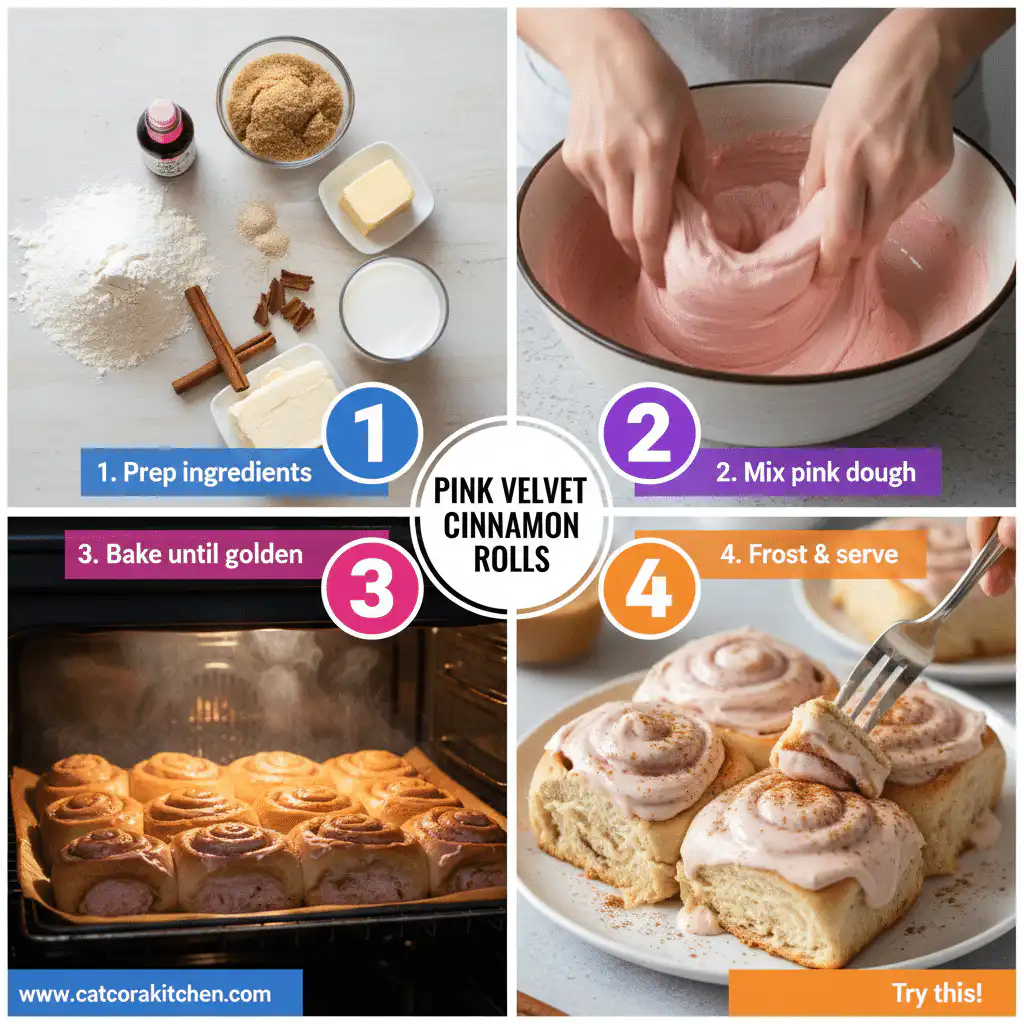 1

1. Prep ingredients

2

2. Mix pink dough

PINK VELVET CINNAMON ROLLS

3. Bake until golden

3

4

4. Frost & serve

www.catcorakitchen.com

Try this!