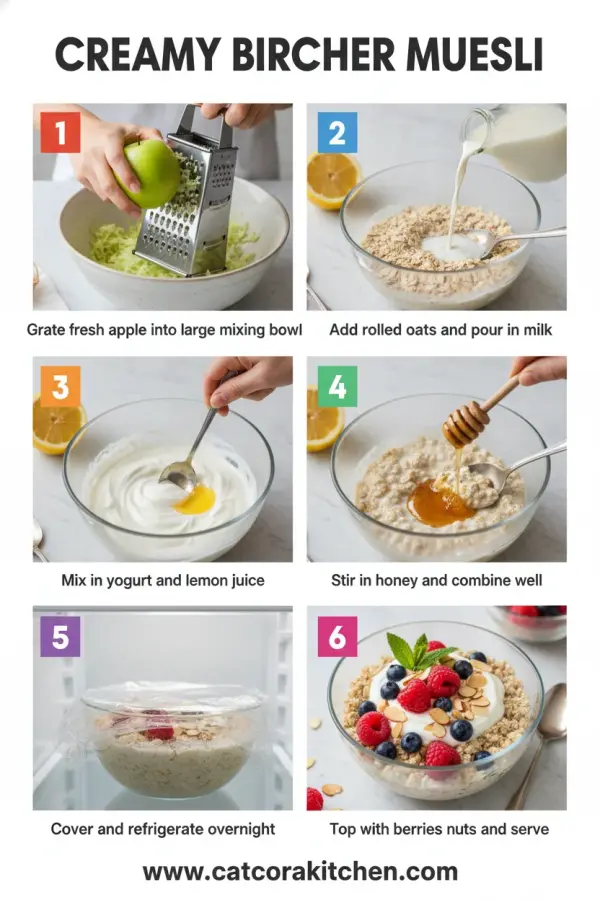 CREAMY BIRCHER MUESLI

1

Grate fresh apple into large mixing bowl

2

Add rolled oats and pour in milk

3

Mix in yogurt and lemon juice

4

Stir in honey and combine well

5

Cover and refrigerate overnight

6

Top with berries nuts and serve

www.catcorakitchen.com