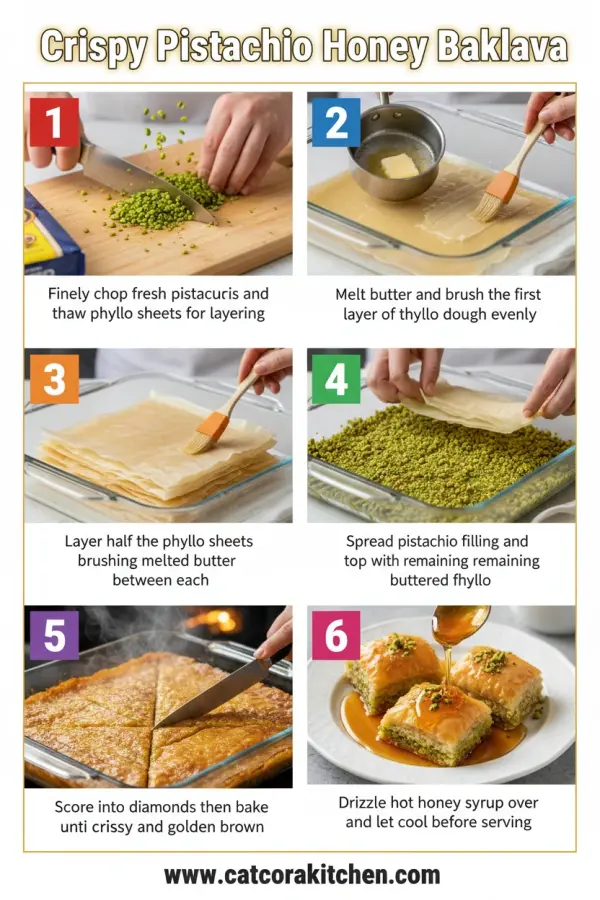 Crispy Pistachio Honey Baklava

1

Finely chop fresh pistacuris and thaw phyllo sheets for layering

2

Melt butter and brush the first layer of thyllo dough evenly

3

Layer half the phyllo sheets brushing melted butter between each

4

Spread pistachio filling and top with remaining remaining buttered fhyllo

5

Score into diamonds then bake unti crissy and golden brown

6

Drizzle hot honey syrup over and let cool before serving

www.catcorakitchen.com