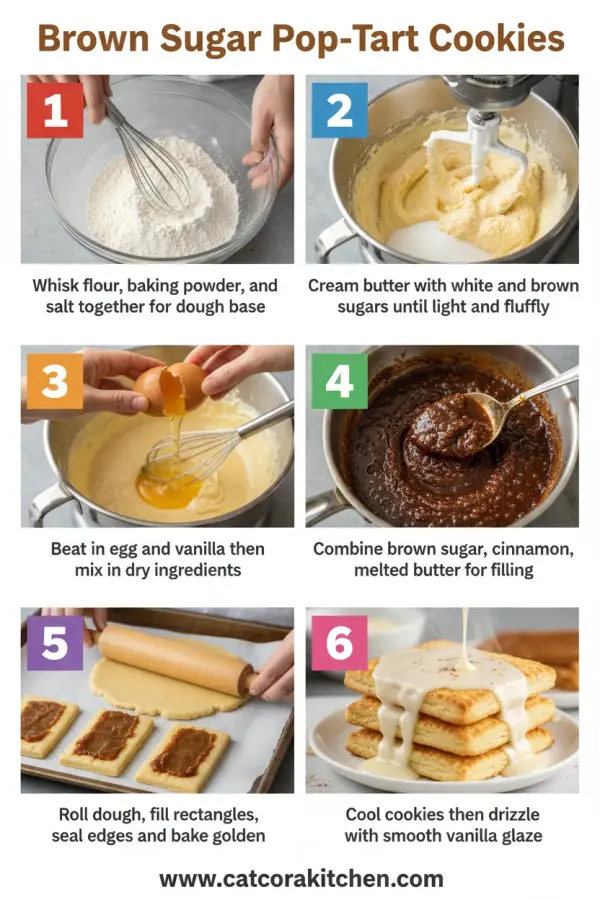 Brown Sugar Pop-Tart Cookies

1

Whisk flour, baking powder, and salt together for dough base

2

Cream butter with white and brown sugars until light and fluffly

3

Beat in egg and vanilla then mix in dry ingredients

4

Combine brown sugar, cinnamon, melted butter for filling

5

Roll dough, fill rectangles, seal edges and bake golden

6

Cool cookies then drizzle with smooth vanilla glaze

www.catcorakitchen.com