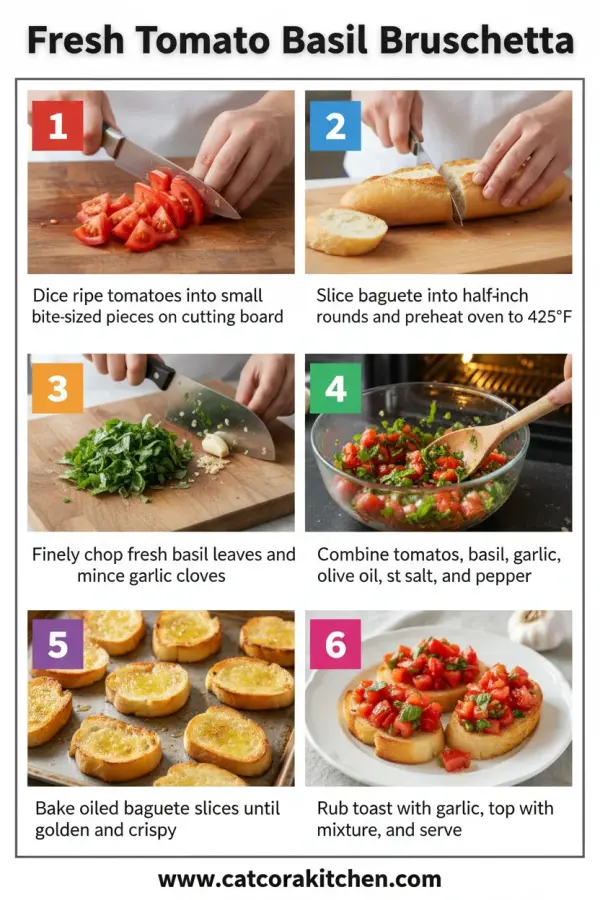 Fresh Tomato Basil Bruschetta

1

Dice ripe tomatoes into small bite-sized pieces on cutting board

2

Slice baguete into half-inch rounds and preheat oven to 425°F

3

Finely chop fresh basil leaves and mince garlic cloves

4

Combine tomatos, basil, garlic, olive oil, st salt, and pepper

5

Bake oiled baguete slices until golden and crispy

6

Rub toast with garlic, top with mixture, and serve

www.catcorakitchen.com