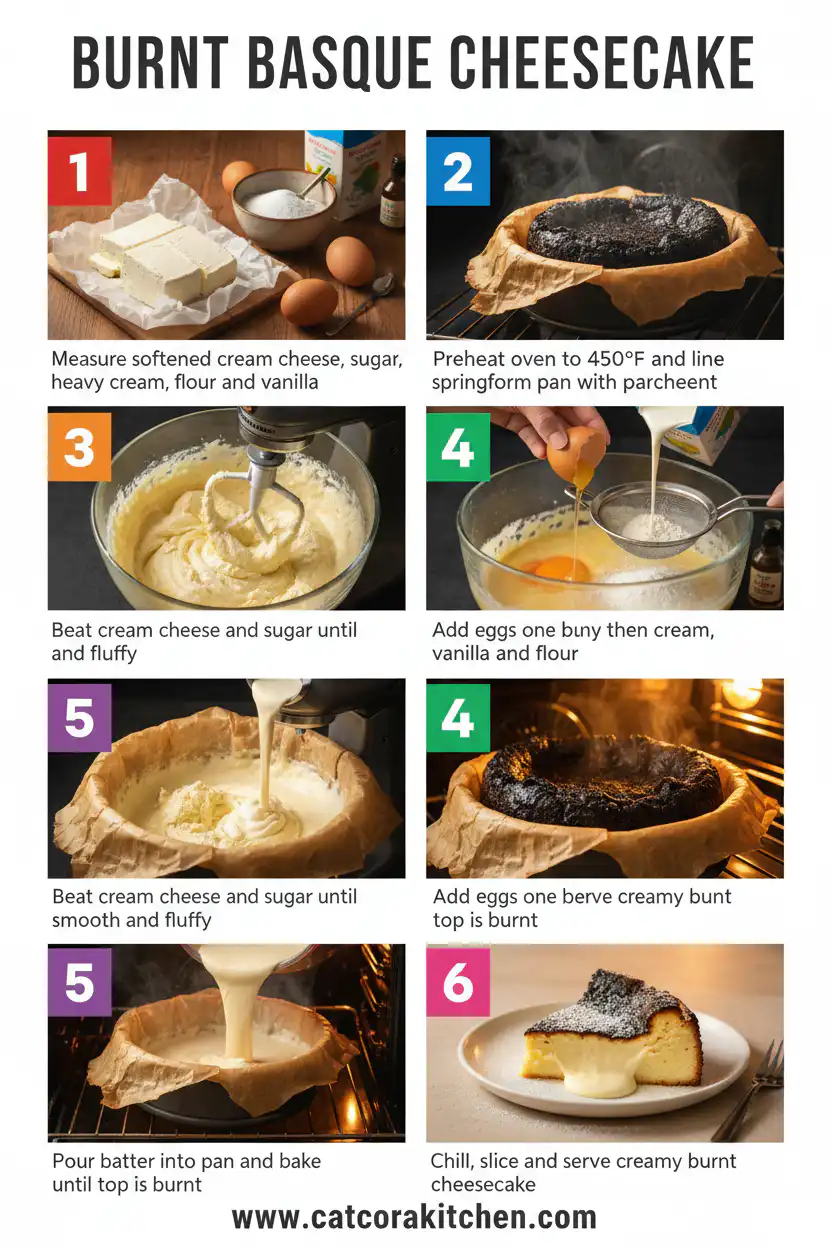 BURNT BASQUE CHEESECAKE

1

Measure softened cream cheese, sugar, heavy cream, flour and vanilla

2

Preheat oven to 450°F and line springform pan with parcheent

3

Beat cream cheese and sugar until and fluffy

4

Add eggs one buny then cream, vanilla and flour

5

Beat cream cheese and sugar until smooth and fluffy

4

Add eggs one berve creamy bunt top is burnt

5

Pour batter into pan and bake until top is burnt

6

Chill, slice and serve creamy burnt cheesecake

www.catcorakitchen.com