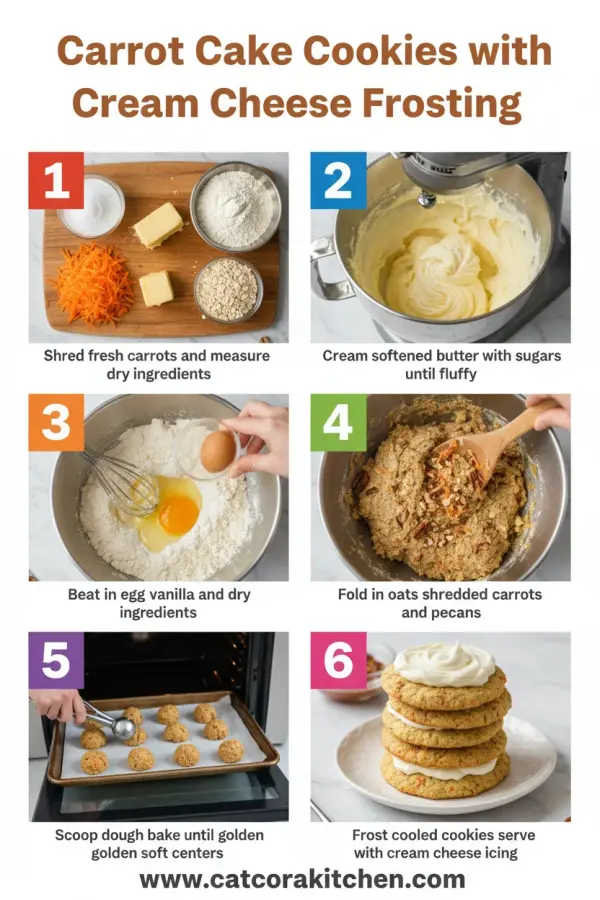 Carrot Cake Cookies with Cream Cheese Frosting

1

Shred fresh carrots and measure dry ingredients

2

Cream softened butter with sugars until fluffy

3

Beat in egg vanilla and dry ingredients

4

Fold in oats shredded carrots and pecans

5

Scoop dough bake until golden golden soft centers

6

Frost cooled cookies serve with cream cheese icing

www.catcorakitchen.com