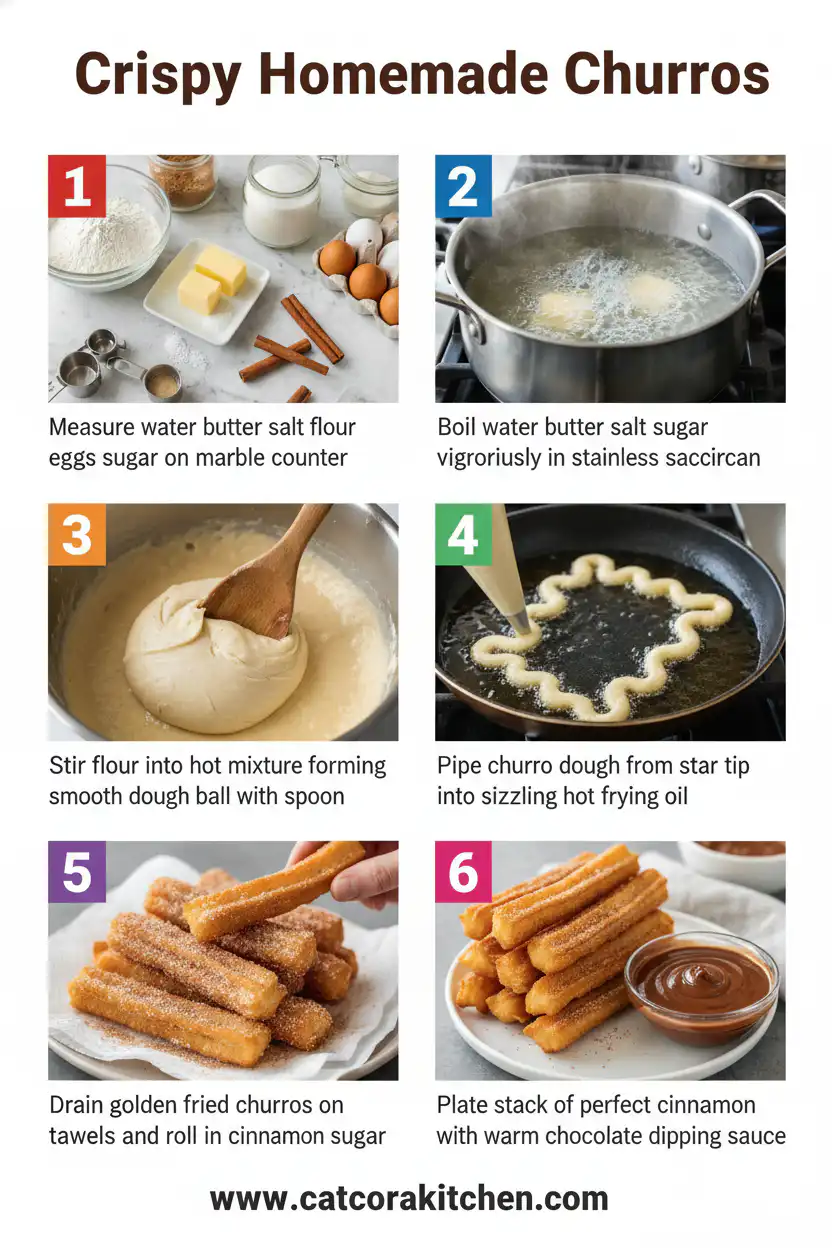 Crispy Homemade Churros

1

Measure water butter salt flour eggs sugar on marble counter

2

Boil water butter salt sugar vigroriusly in stainless saccircan

3

Stir flour into hot mixture forming smooth dough ball with spoon

4

Pipe churro dough from star tip into sizzling hot frying oil

5

Drain golden fried churros on tawels and roll in cinnamon sugar

6

Plate stack of perfect cinnamon with warm chocolate dipping sauce

www.catcorakitchen.com