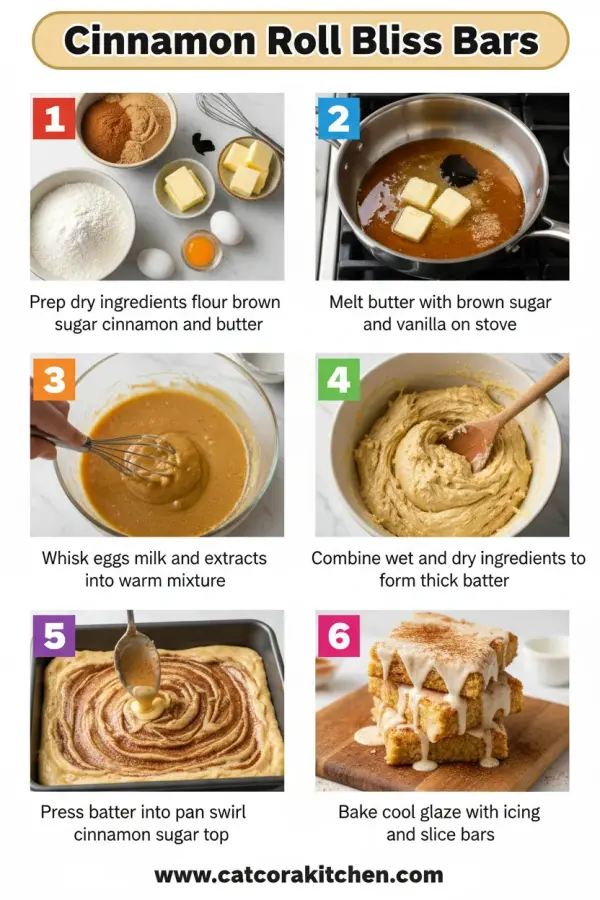 Cinnamon Roll Bliss Bars

1

Prep dry ingredients flour brown sugar cinnamon and butter

2

Melt butter with brown sugar and vanilla on stove

3

Whisk eggs milk and extracts into warm mixture

4

Combine wet and dry ingredients to form thick batter

5

Press batter into pan swirl cinnamon sugar top

6

Bake cool glaze with icing and slice bars

www.catcorakitchen.com