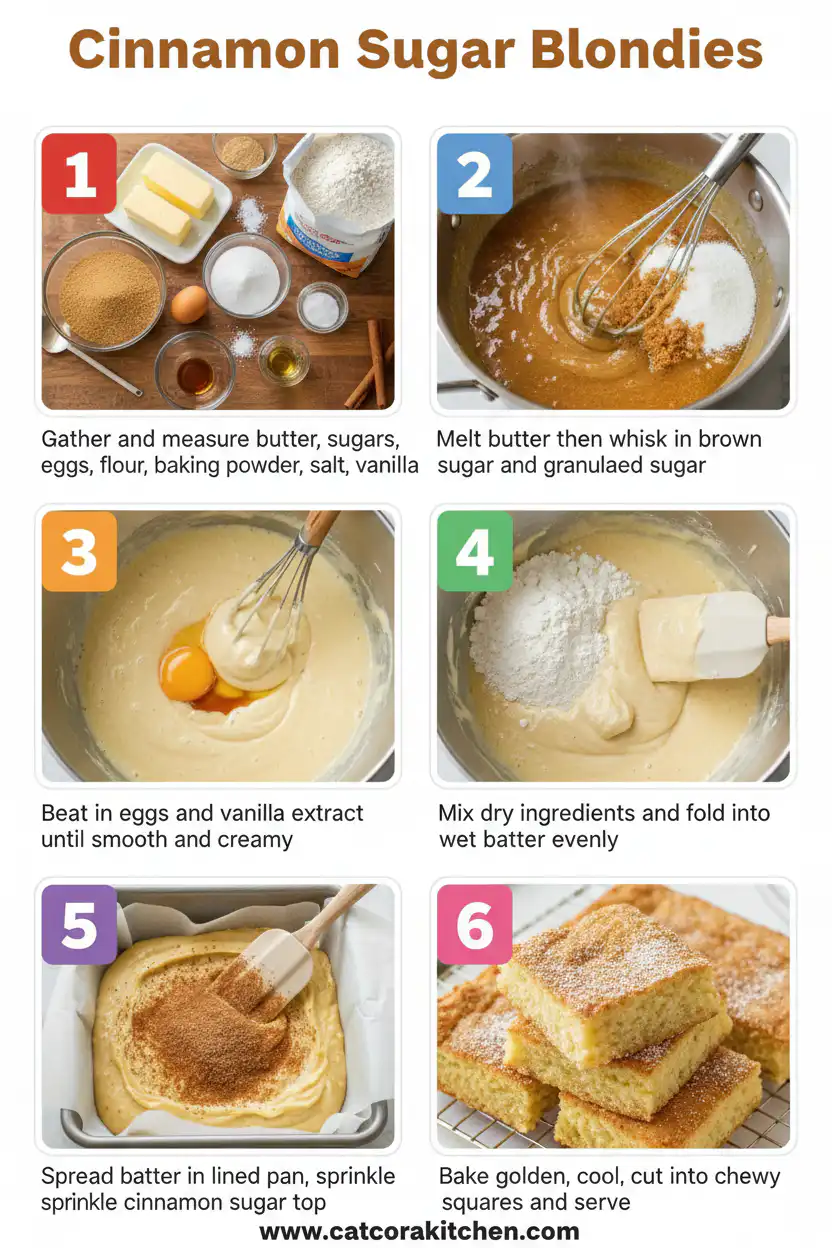 Cinnamon Sugar Blondies

1

Gather and measure butter, sugars, eggs, flour, baking powder, salt, vanilla

2

Melt butter then whisk in brown sugar and granulaed sugar

3

Beat in eggs and vanilla extract until smooth and creamy

4

Mix dry ingredients and fold into wet batter evenly

5

Spread batter in lined pan, sprinkle sprinkle cinnamon sugar top

6

Bake golden, cool, cut into chewy squares and serve

www.catcorakitchen.com