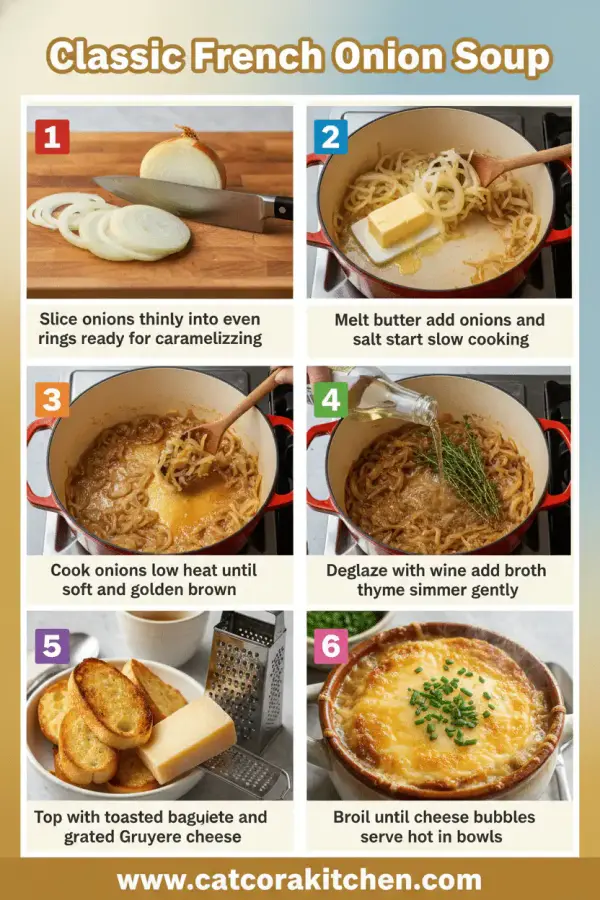 Classic French Onion Soup

1

Slice onions thinly into even rings ready for caramelizzing

2

Melt butter add onions and salt start slow cooking

3

Cook onions low heat until soft and golden brown

4

Deglaze with wine add broth thyme simmer gently

5

Top with toasted baguiete and grated Gruyere cheese

6

Broil until cheese bubbles serve hot in bowls

www.catcorakitchen.com