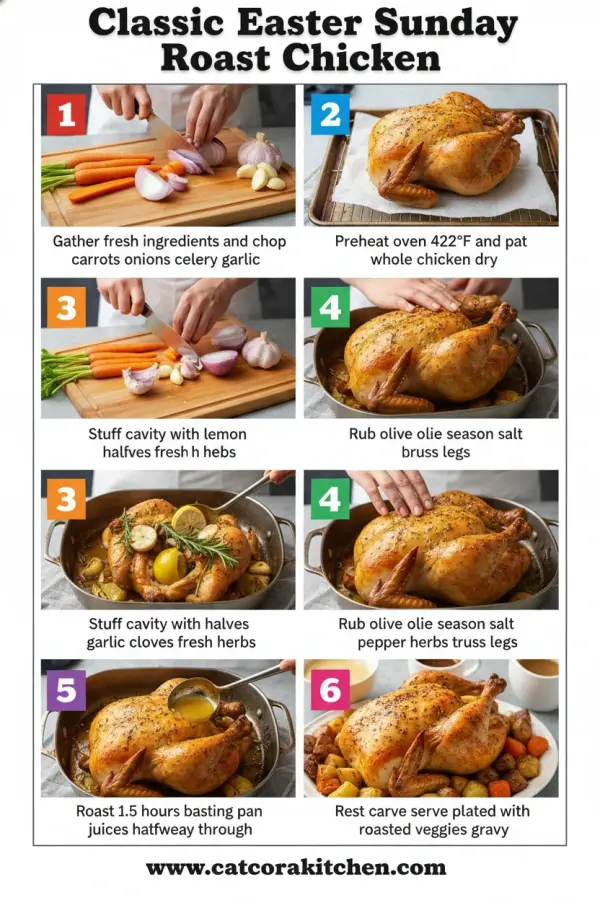 Classic Easter Sunday Roast Chicken

1
Gather fresh ingredients and chop carrots onions celery garlic

2
Preheat oven 422°F and pat whole chicken dry

3
Stuff cavity with lemon halfves fresh h hebs

4
Rub olive olie season salt bruss legs

3
Stuff cavity with halves garlic cloves fresh herbs

4
Rub olive olie season salt pepper herbs truss legs

5
Roast 1.5 hours basting pan juices hatfweay through

6
Rest carve serve plated with roasted veggies gravy

www.catcorakitchen.com