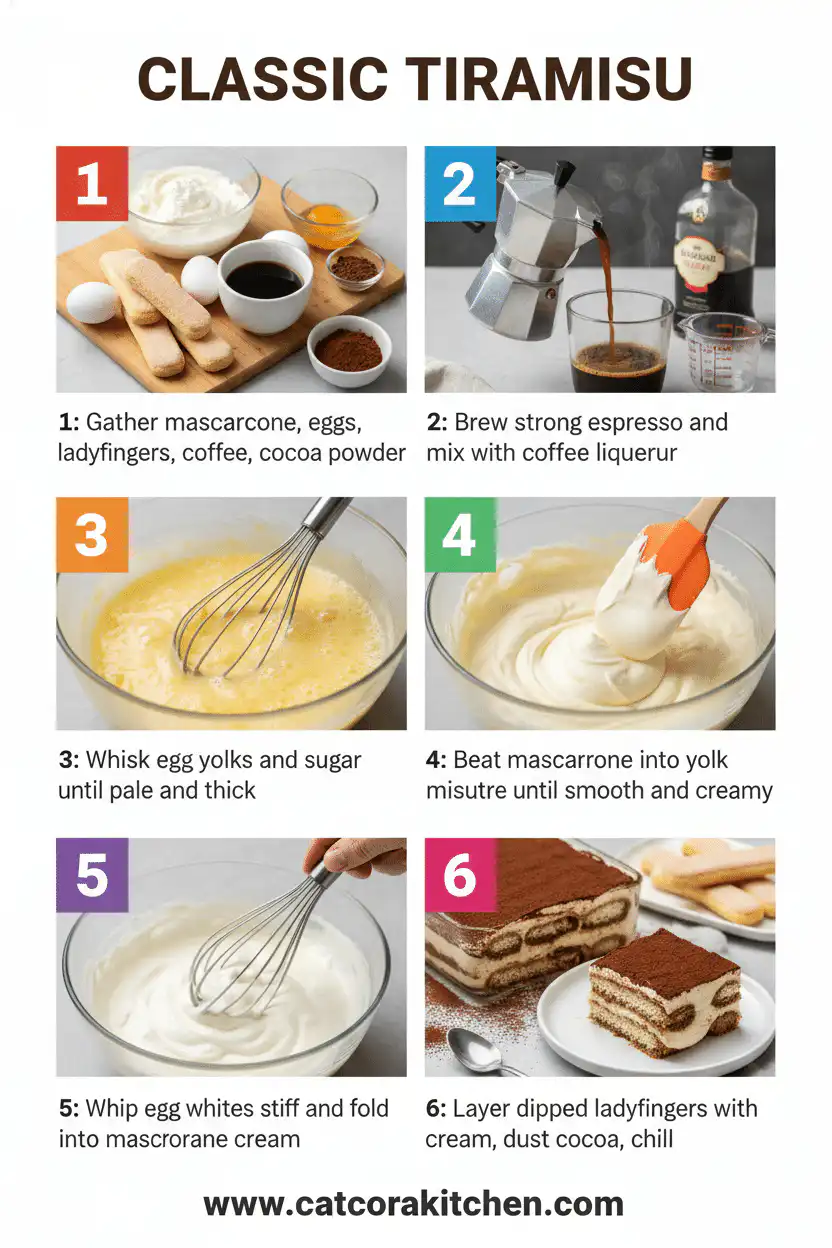 CLASSIC TIRAMISU

1

1: Gather mascarcone, eggs, ladyfingers, coffee, cocoa powder

2

2: Brew strong espresso and mix with coffee liquerur

3

3: Whisk egg yolks and sugar until pale and thick

4

4: Beat mascarrone into yolk misutre until smooth and creamy

5

5: Whip egg whites stiff and fold into mascrorane cream

6

6: Layer dipped ladyfingers with cream, dust cocoa, chill

www.catcorakitchen.com