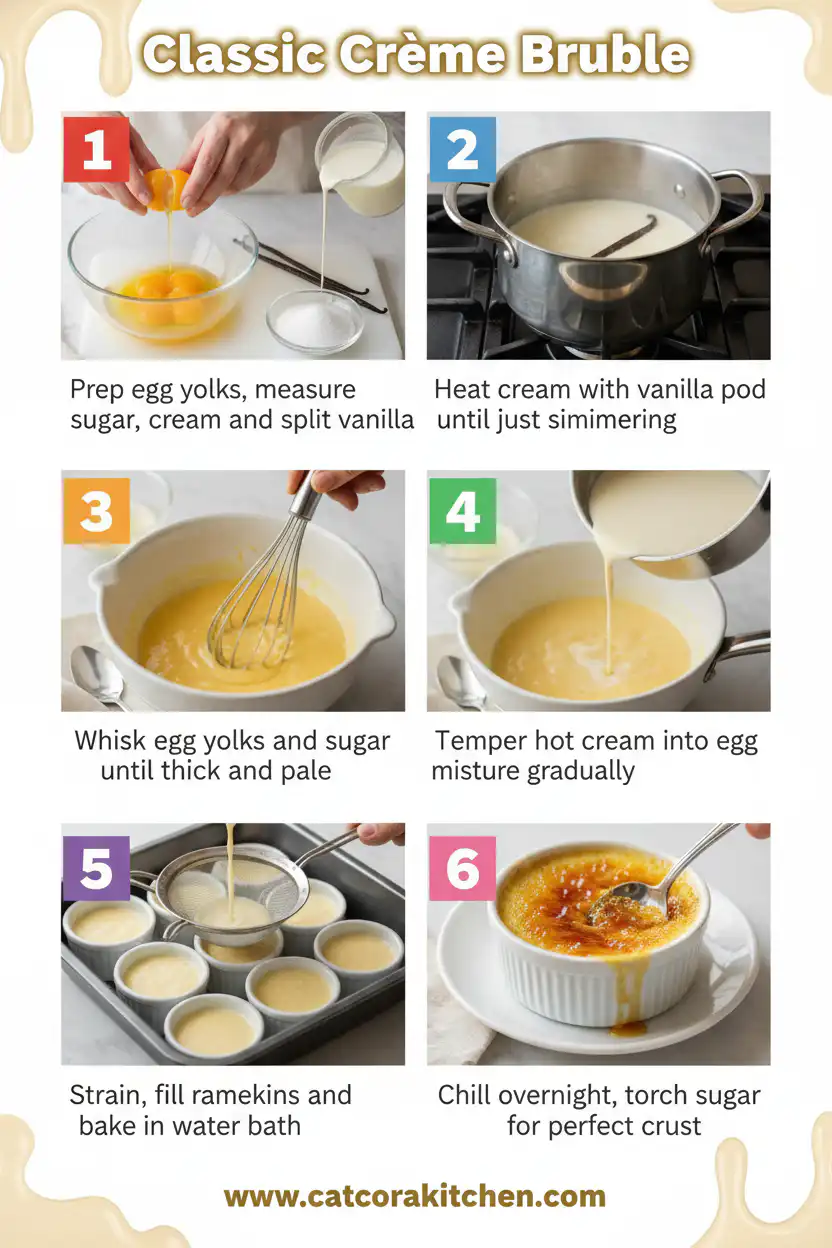 Classic Crème Bruble

1

Prep egg yolks, measure sugar, cream and split vanilla

2

Heat cream with vanilla pod until just simimering

3

Whisk egg yolks and sugar until thick and pale

4

Temper hot cream into egg misture gradually

5

Strain, fill ramekins and bake in water bath

6

Chill overnight, torch sugar for perfect crust

www.catcorakitchen.com