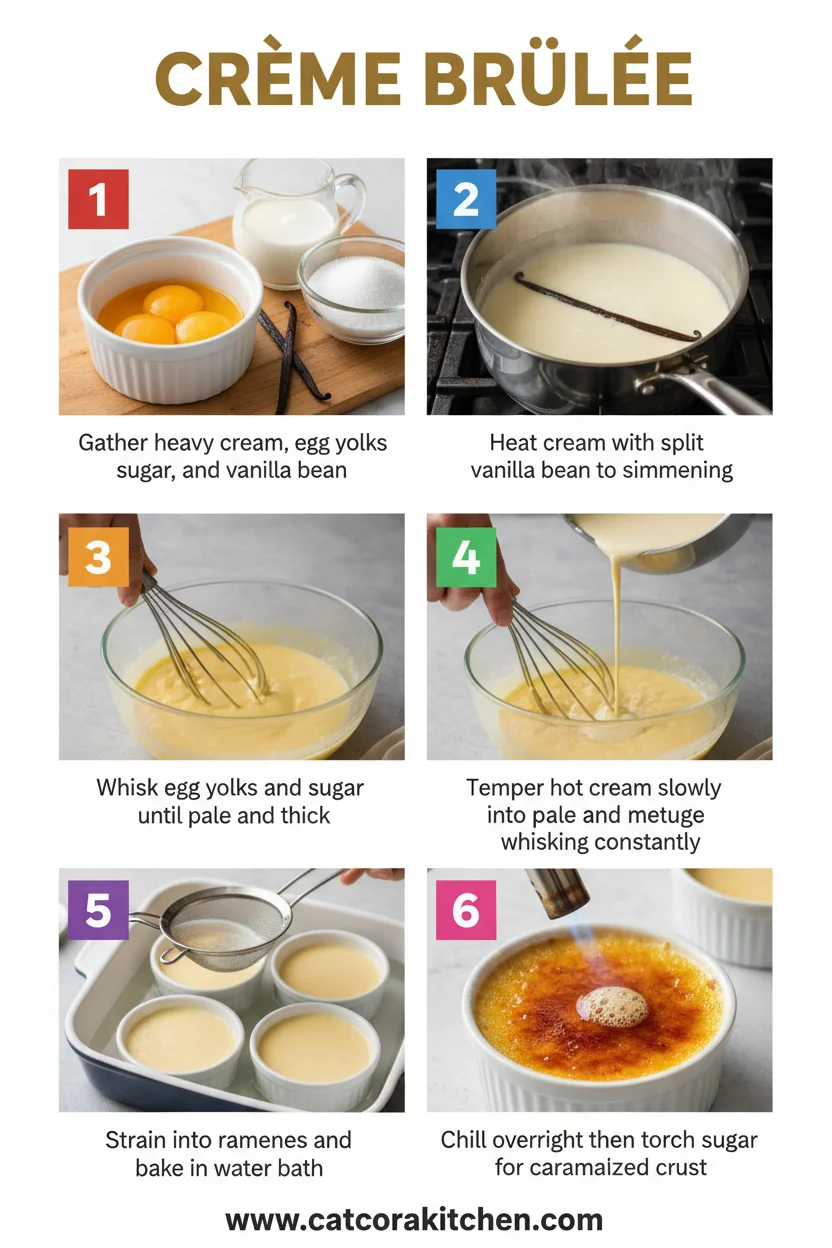 CRÈME BRÜLÉE

1

Gather heavy cream, egg yolks sugar, and vanilla bean

2

Heat cream with split vanilla bean to simmening

3

Whisk egg yolks and sugar until pale and thick

4

Temper hot cream slowly into pale and metuge whisking constantly

5

Strain into ramenes and bake in water bath

6

Chill overright then torch sugar for caramaized crust

www.catcorakitchen.com