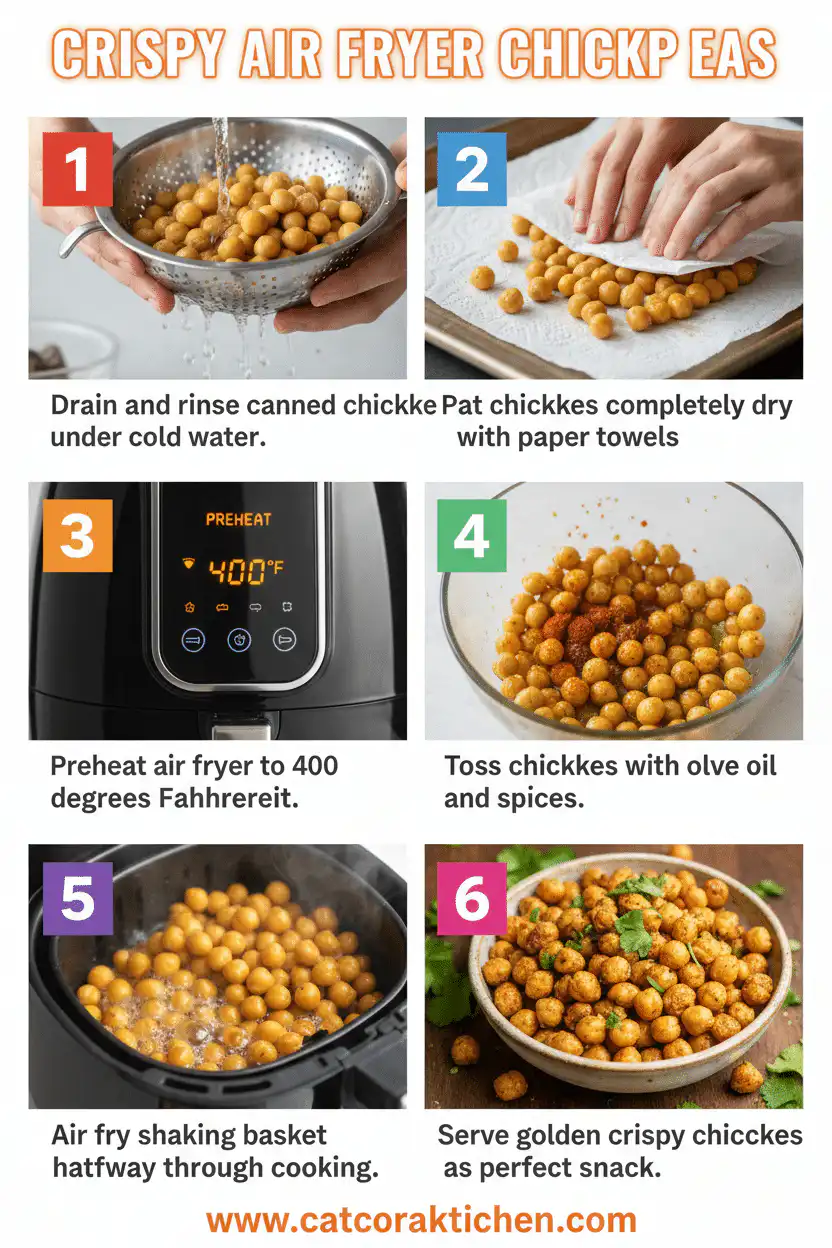 CRISPY AIR FRYER CHICKP EAS

1

Drain and rinse canned chickke under cold water.

2

Pat chickkes completely dry with paper towels

3

PREHEAT

400°F

Preheat air fryer to 400 degrees Fahhrereit.

4

Toss chickkes with olve oil and spices.

5

Air fry shaking basket hatfway through cooking.

6

Serve golden crispy chicckes as perfect snack.

www.catcoraktichen.com