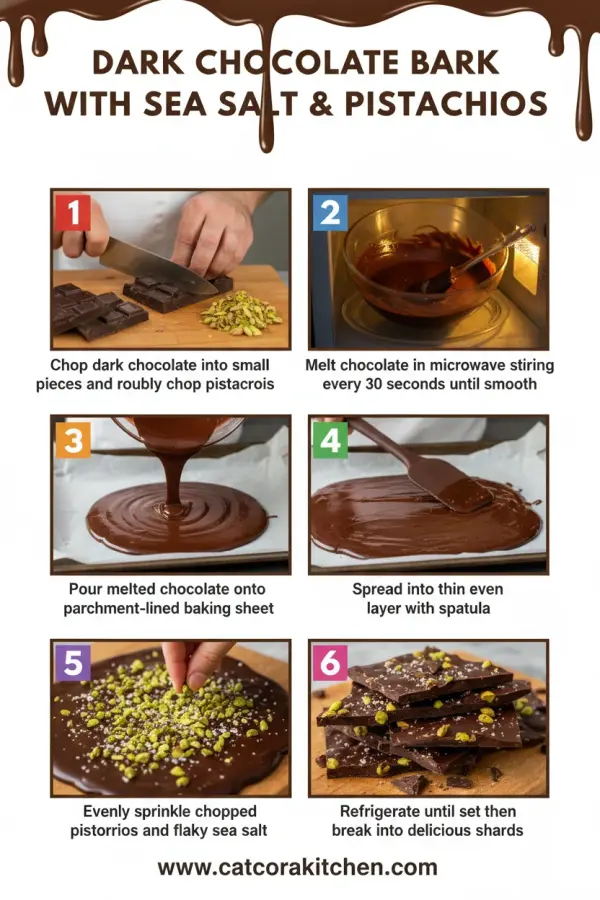 DARK CHOCOLATE BARK WITH SEA SALT & PISTACHIOS

1

Chop dark chocolate into small pieces and roubly chop pistacrois

2

Melt chocolate in microwave stiring every 30 seconds until smooth

3

Pour melted chocolate onto parchment-lined baking sheet

4

Spread into thin even layer with spatula

5

Evenly sprinkle chopped pistorrios and flaky sea salt

6

Refrigerate until set then break into delicious shards

www.catcorakitchen.com