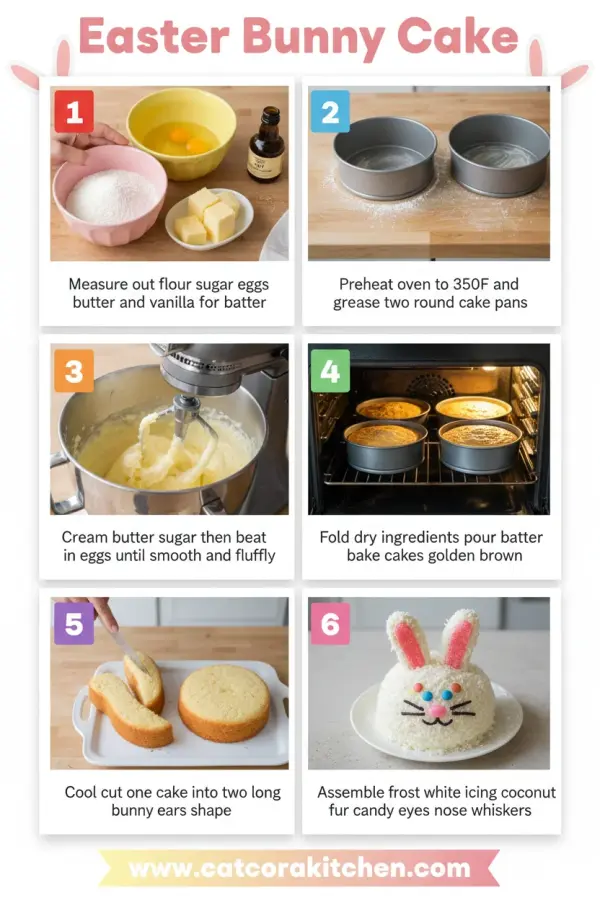 Easter Bunny Cake

1

Measure out flour sugar eggs butter and vanilla for batter

2

Preheat oven to 350F and grease two round cake pans

3

Cream butter sugar then beat in eggs until smooth and fluffly

4

Fold dry ingredients pour batter bake cakes golden brown

5

Cool cut one cake into two long bunny ears shape

6

Assemble frost white icing coconut fur candy eyes nose whiskers

www.catcorakitchen.com