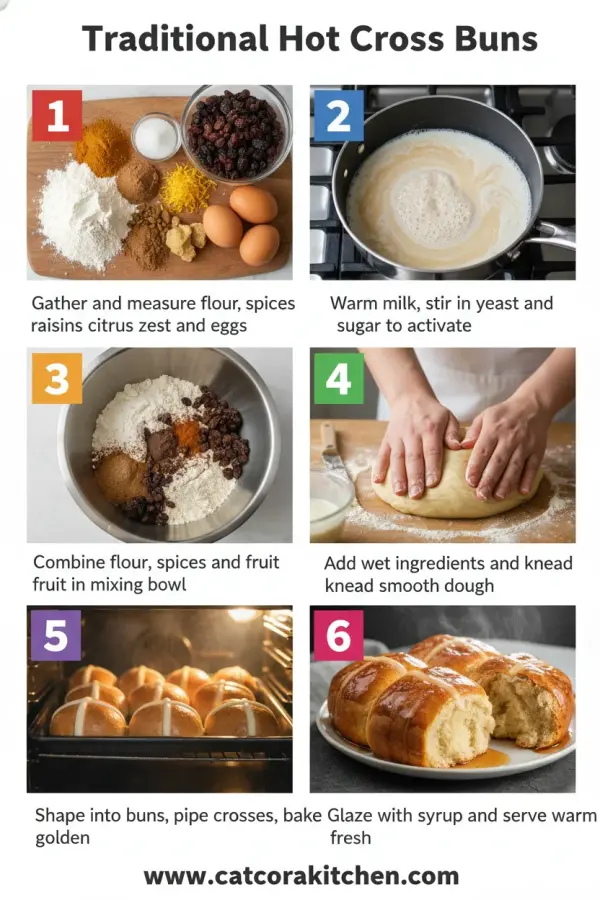 Traditional Hot Cross Buns

1

Gather and measure flour, spices raisins citrus zest and eggs

2

Warm milk, stir in yeast and sugar to activate

3

Combine flour, spices and fruit fruit in mixing bowl

4

Add wet ingredients and knead knead smooth dough

5

Shape into buns, pipe crosses, bake golden

6

Glaze with syrup and serve warm fresh

www.catcorakitchen.com