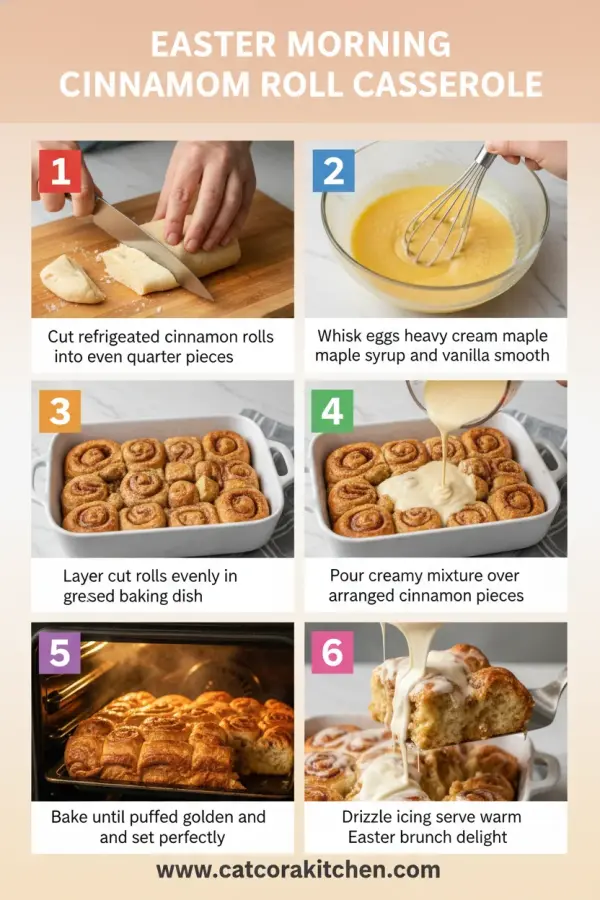 EASTER MORNING CINNAMOM ROLL CASSEROLE

1

Cut refrigeated cinnamon rolls into even quarter pieces

2

Whisk eggs heavy cream maple maple syrup and vanilla smooth

3

Layer cut rolls evenly in gresed baking dish

4

Pour creamy mixture over arranged cinnamon pieces

5

Bake until puffed golden and and set perfectly

6

Drizzle icing serve warm Easter brunch delight

www.catcorakitchen.com