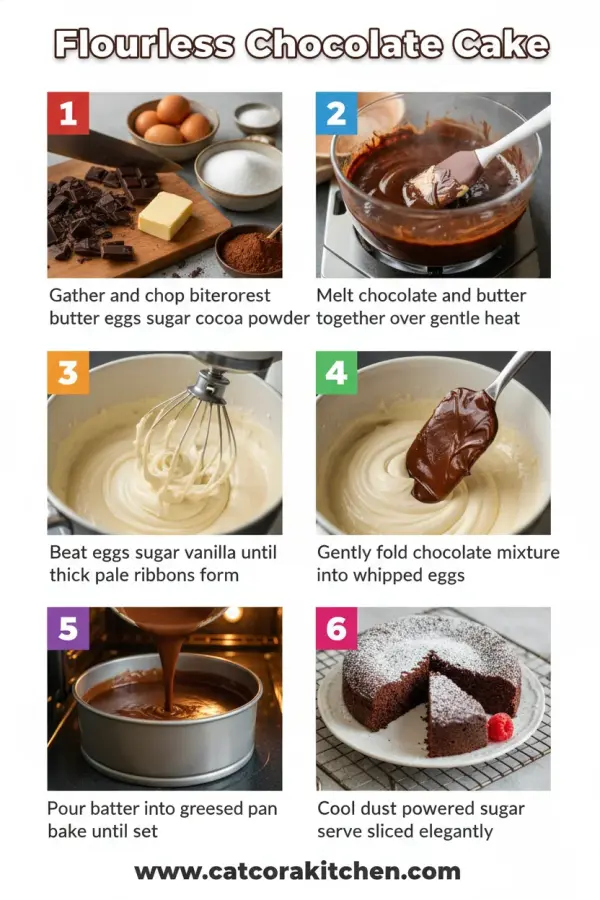 Flourless Chocolate Cake

1

Gather and chop biterorest butter eggs sugar cocoa powder

2

Melt chocolate and butter together over gentle heat

3

Beat eggs sugar vanilla until thick pale ribbons form

4

Gently fold chocolate mixture into whipped eggs

5

Pour batter into greesed pan bake until set

6

Cool dust powered sugar serve sliced elegantly

www.catcorakitchen.com