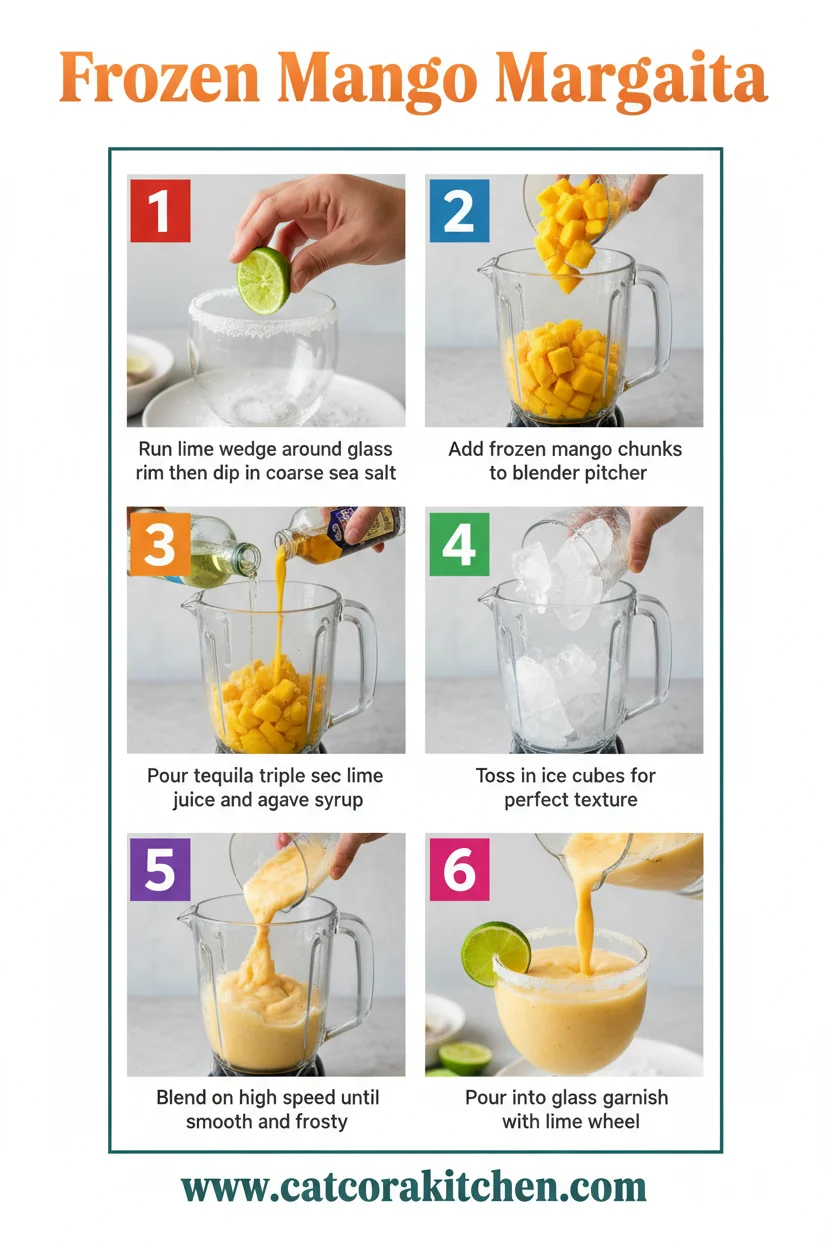 Frozen Mango Margaita

1

Run lime wedge around glass rim then dip in coarse sea salt

2

Add frozen mango chunks to blender pitcher

3

Pour tequila triple sec lime juice and agave syrup

4

Toss in ice cubes for perfect texture

5

Blend on high speed until smooth and frosty

6

Pour into glass garnish with lime wheel

www.catcorakitchen.com