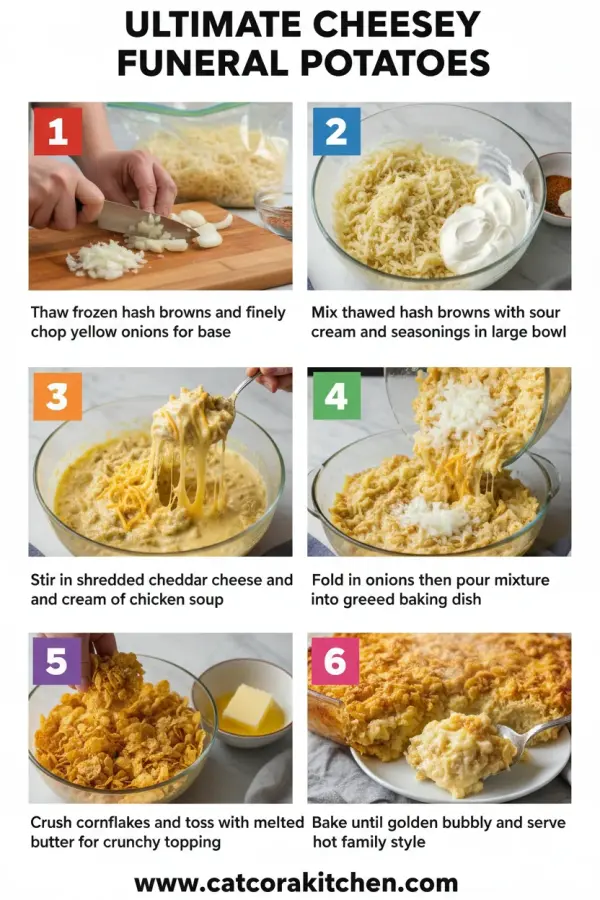 ULTIMATE CHEESEY FUNERAL POTATOES

1

Thaw frozen hash browns and finely chop yellow onions for base

2

Mix thawed hash browns with sour cream and seasonings in large bowl

3

Stir in shredded cheddar cheese and and cream of chicken soup

4

Fold in onions then pour mixture into greeed baking dish

5

Crush cornflakes and toss with melted butter for crunchy topping

6

Bake until golden bubbly and serve hot family style

www.catcorakitchen.com