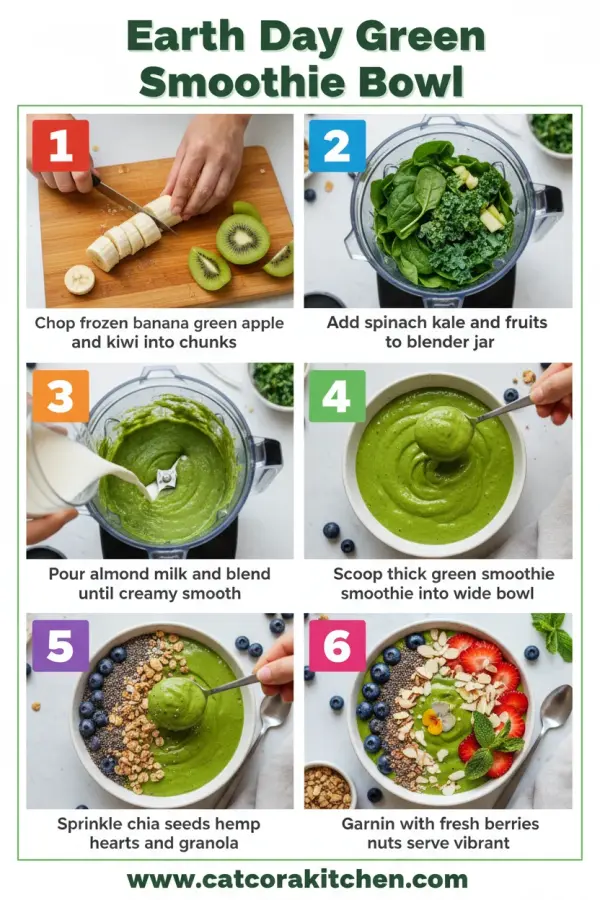 Earth Day Green Smoothie Bowl

1

Chop frozen banana green apple and kiwi into chunks

2

Add spinach kale and fruits to blender jar

3

Pour almond milk and blend until creamy smooth

4

Scoop thick green smoothie smoothie into wide bowl

5

Sprinkle chia seeds hemp hearts and granola

6

Garnin with fresh berries nuts serve vibrant

www.catcorakitchen.com