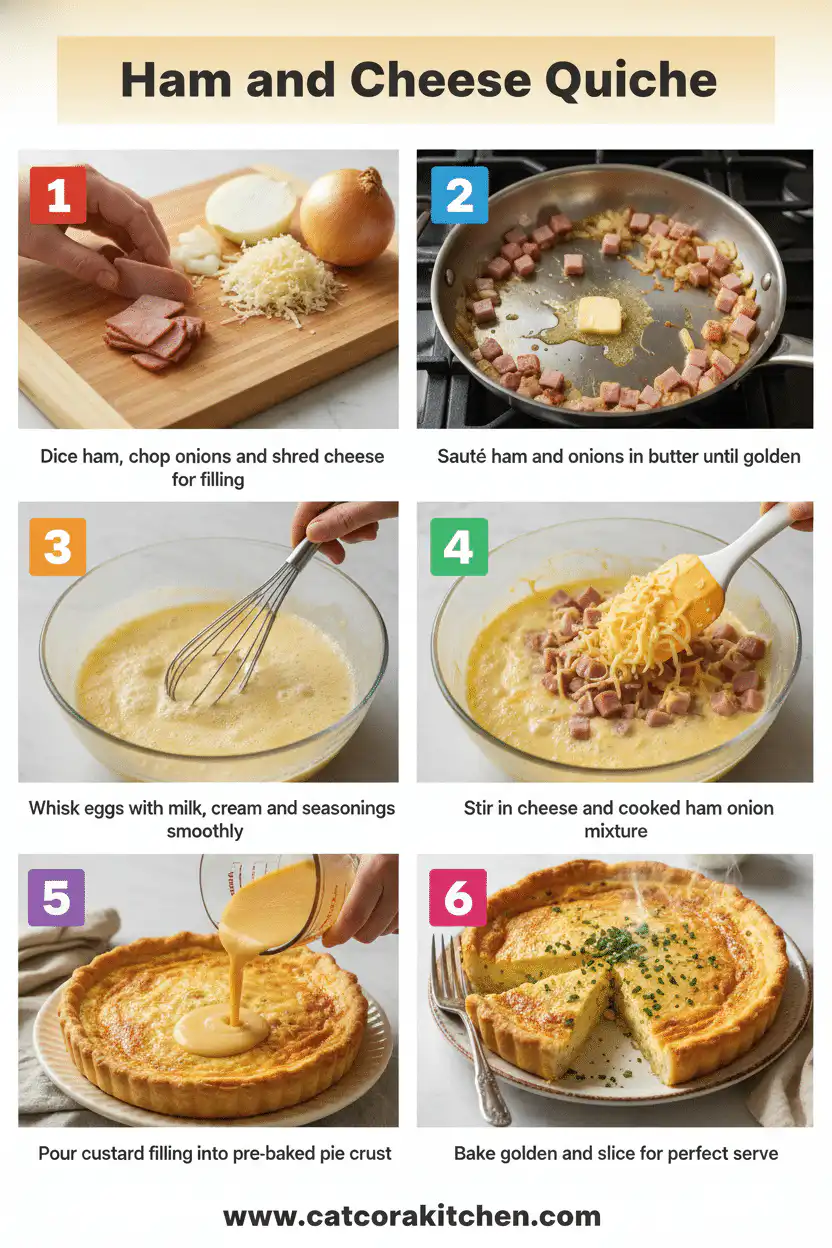 Ham and Cheese Quiche

1

Dice ham, chop onions and shred cheese for filling

2

Sauté ham and onions in butter until golden

3

Whisk eggs with milk, cream and seasonings smoothly

4

Stir in cheese and cooked ham onion mixture

5

Pour custard filling into pre-baked pie crust

6

Bake golden and slice for perfect serve

www.catcorakitchen.com